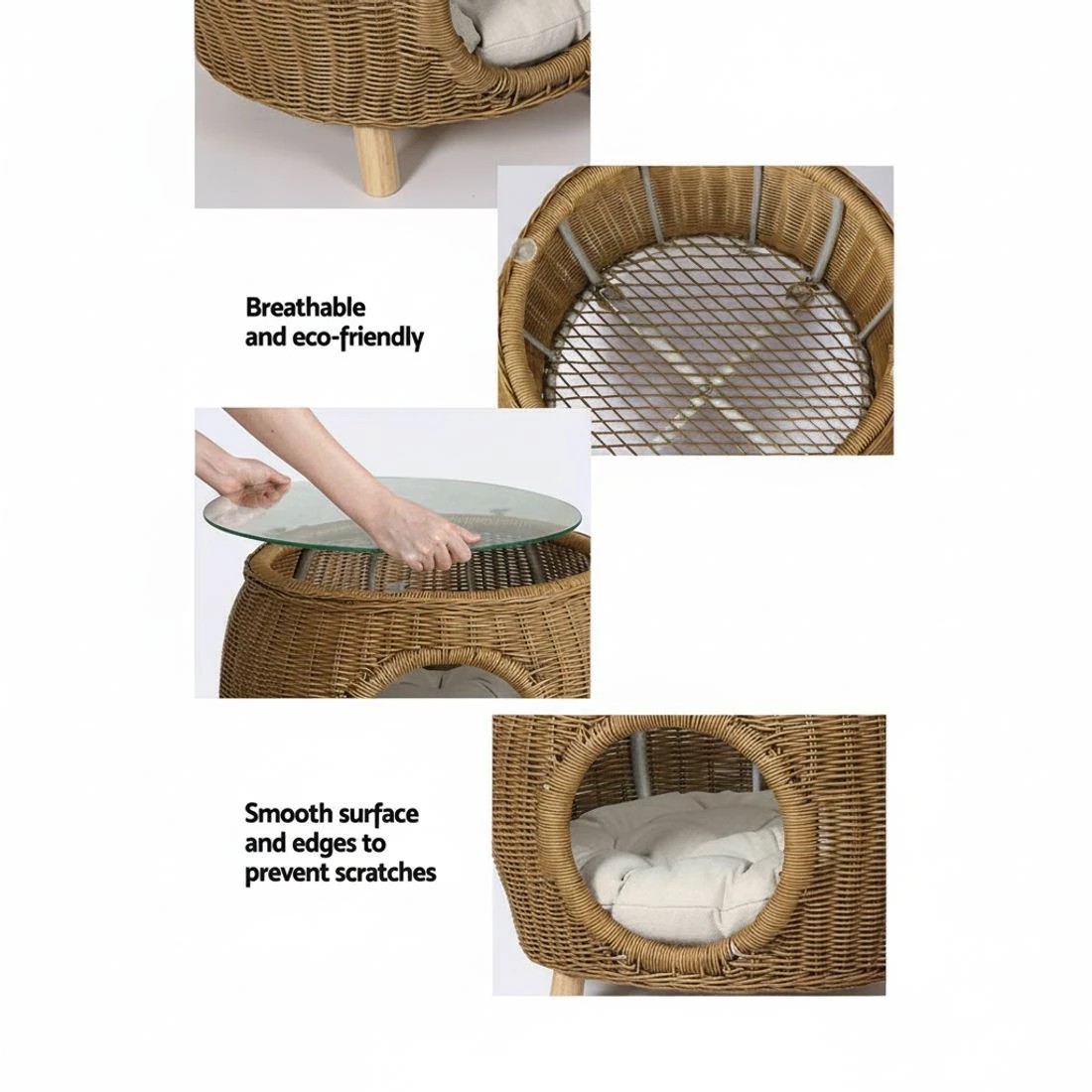 Breathable and eco-friendly

Smooth surface and edges to prevent scratches