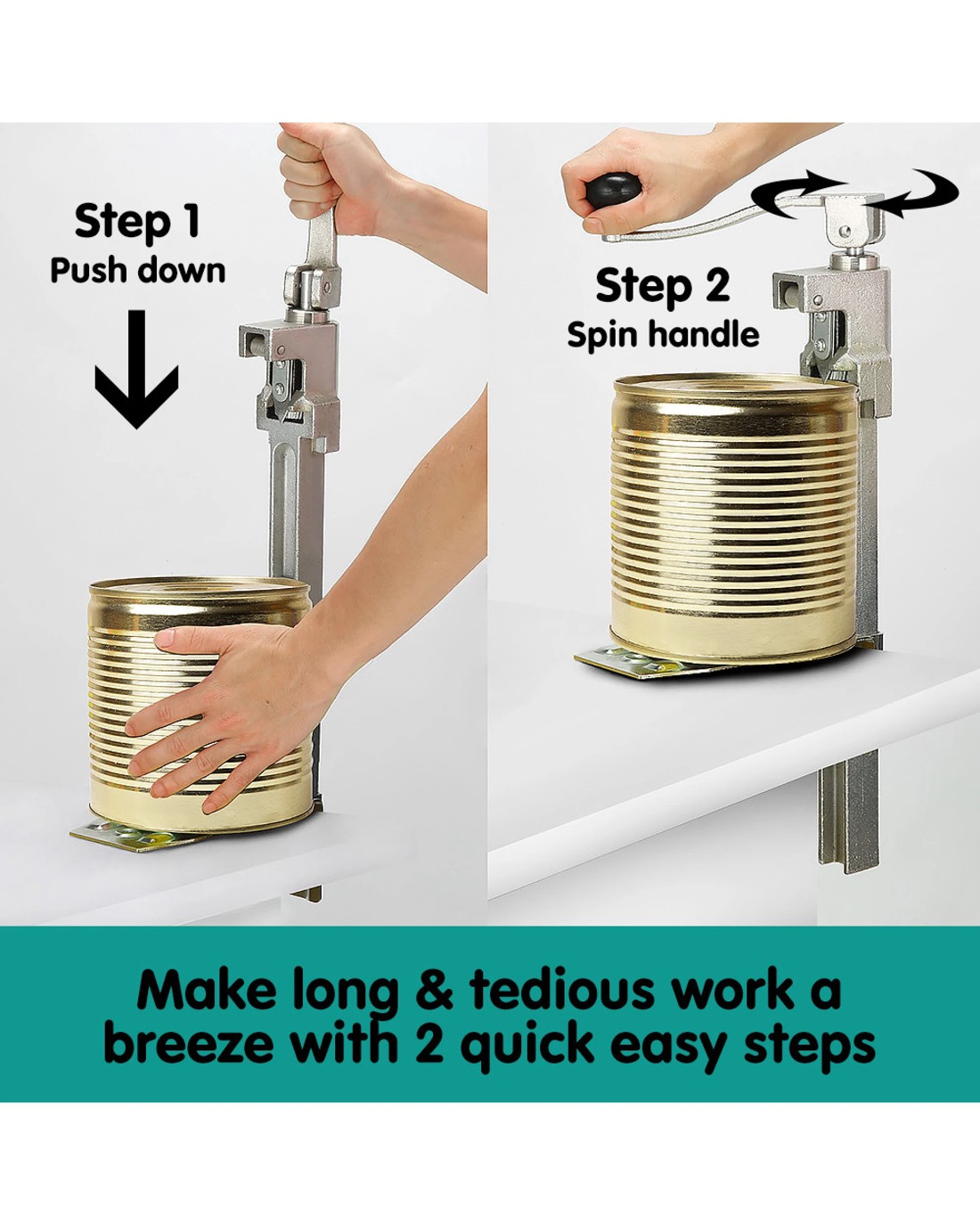 Step 1
Push down

Step 2
Spin handle

Make long & tedious work a breeze with 2 quick easy steps