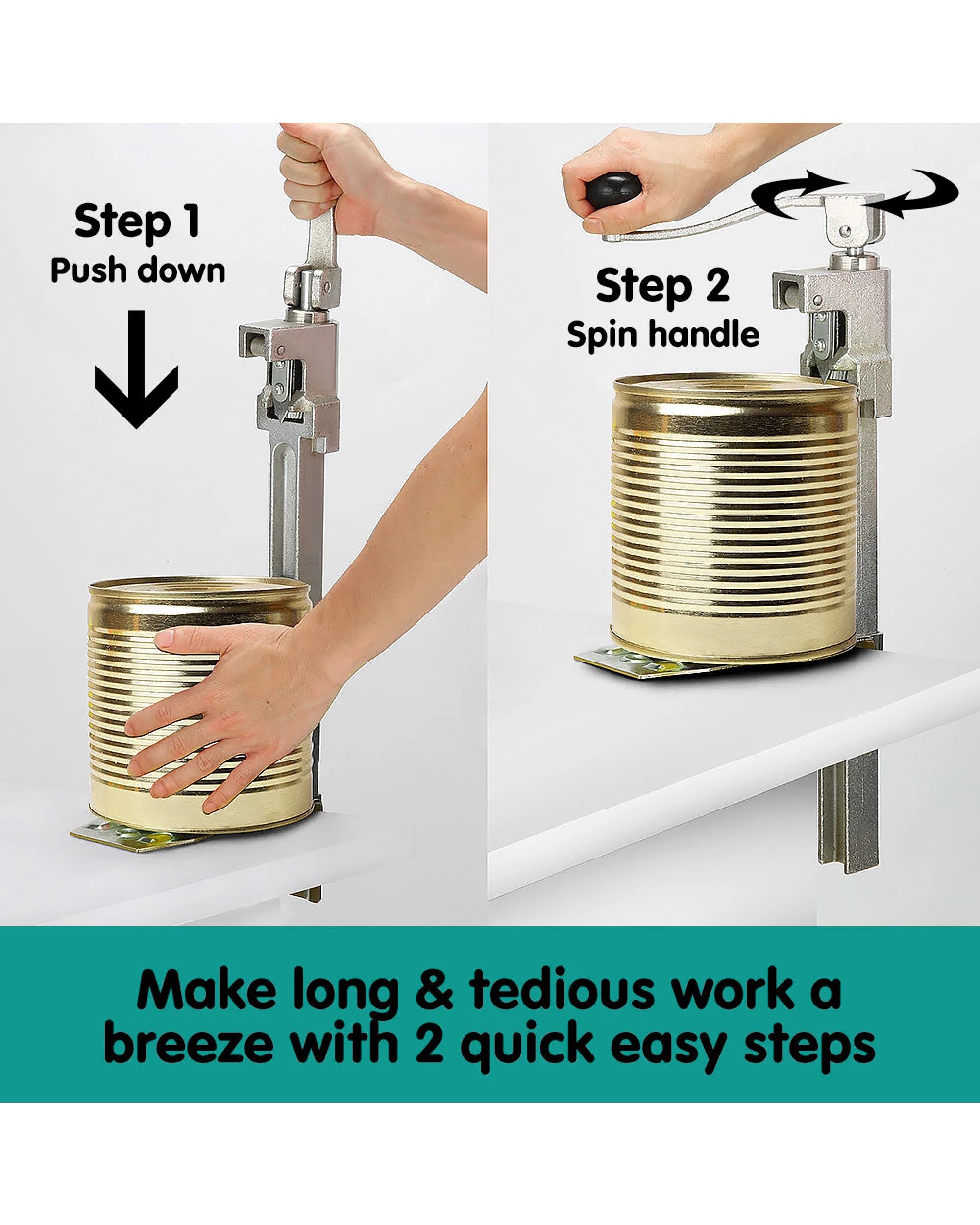 Step 1
Push down

Step 2
Spin handle

Make long & tedious work a breeze with 2 quick easy steps