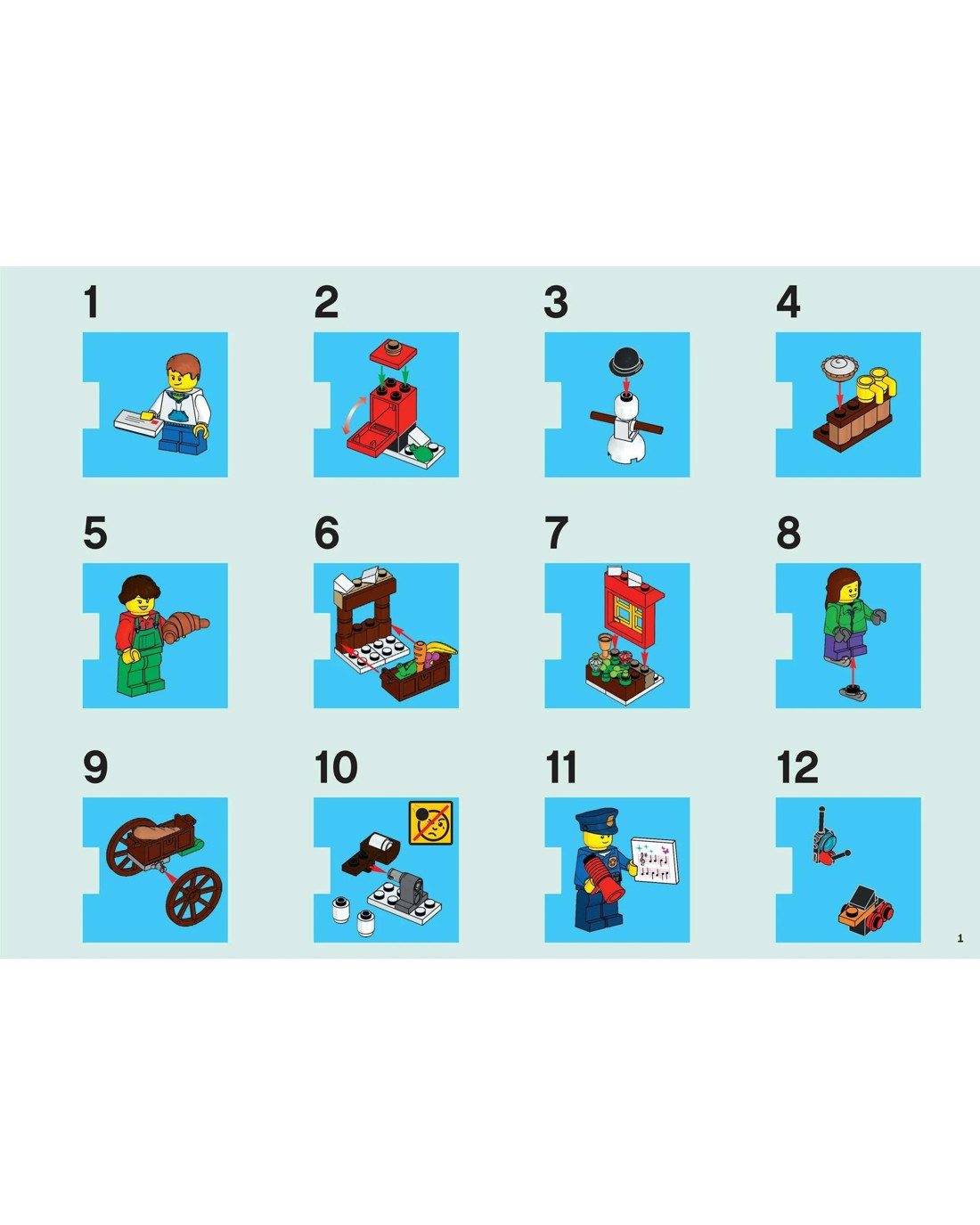 1

2

3

4

5

6

7

8

9

10

11

12

1