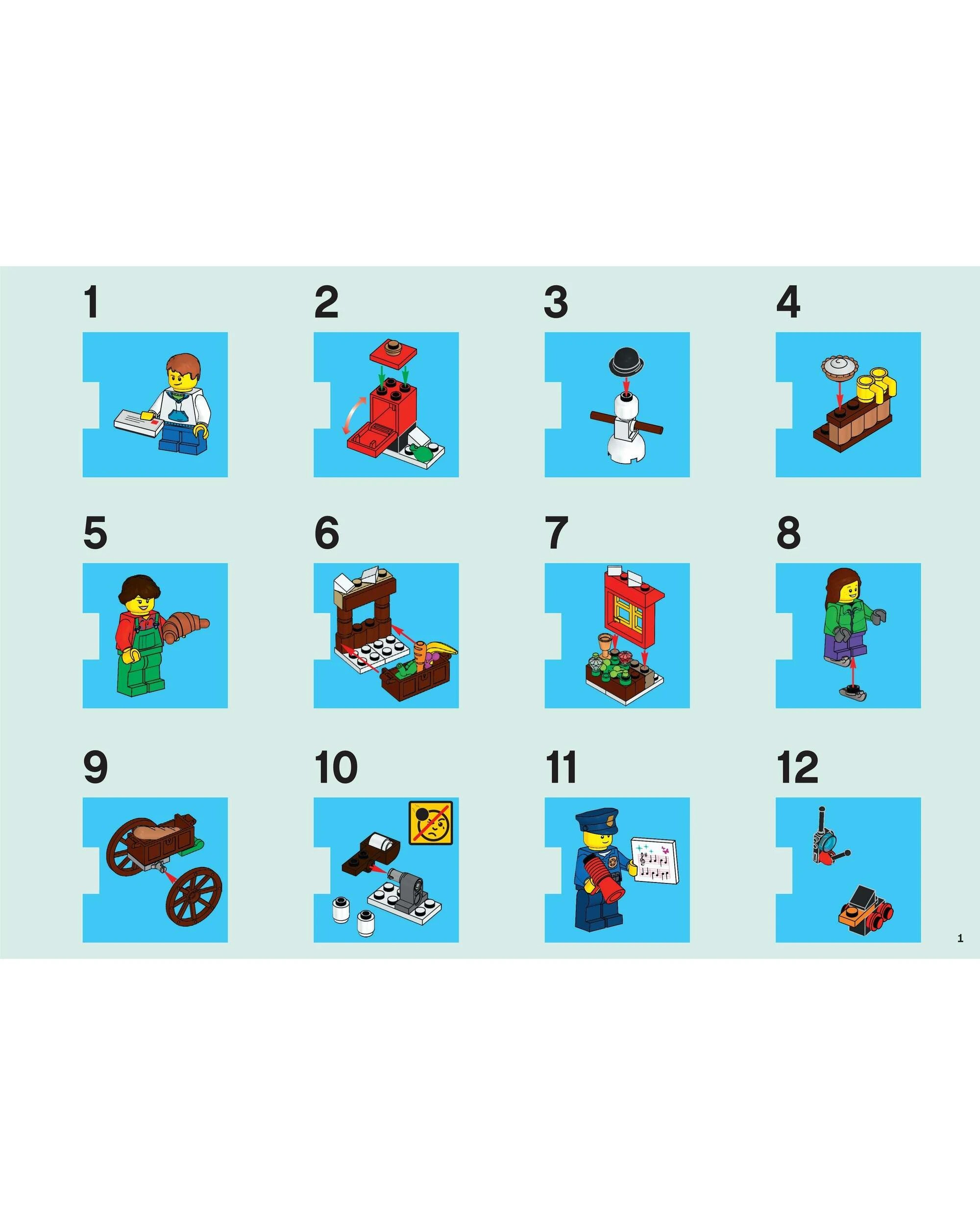 1

2

3

4

5

6

7

8

9

10

11

12

1