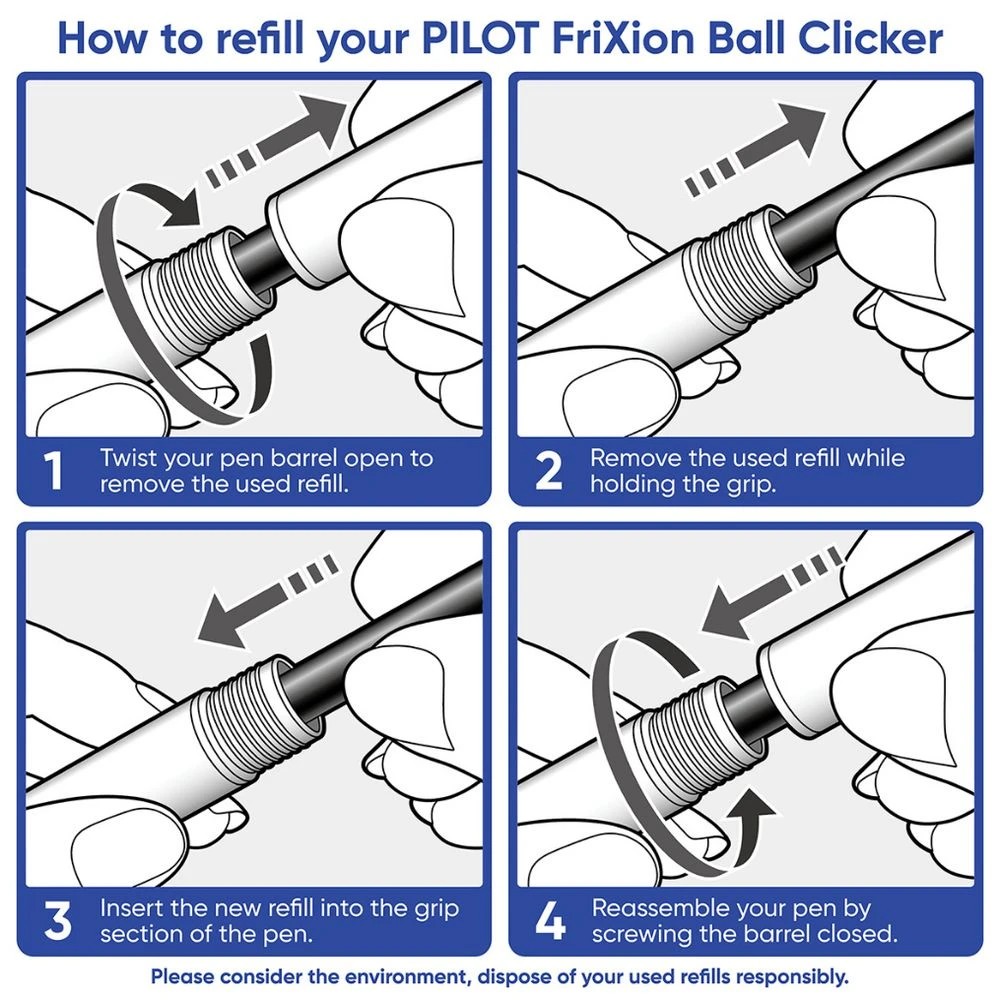 How to refill your PILOT FriXion Ball Clicker

1 Twist your pen barrel open to remove the used refill.

2 Remove the used refill while holding the grip.

3 Insert the new refill into the grip section of the pen.

4 Reassemble your pen by screwing the barrel closed.

Please consider the environment, dispose of your used refills responsibly.