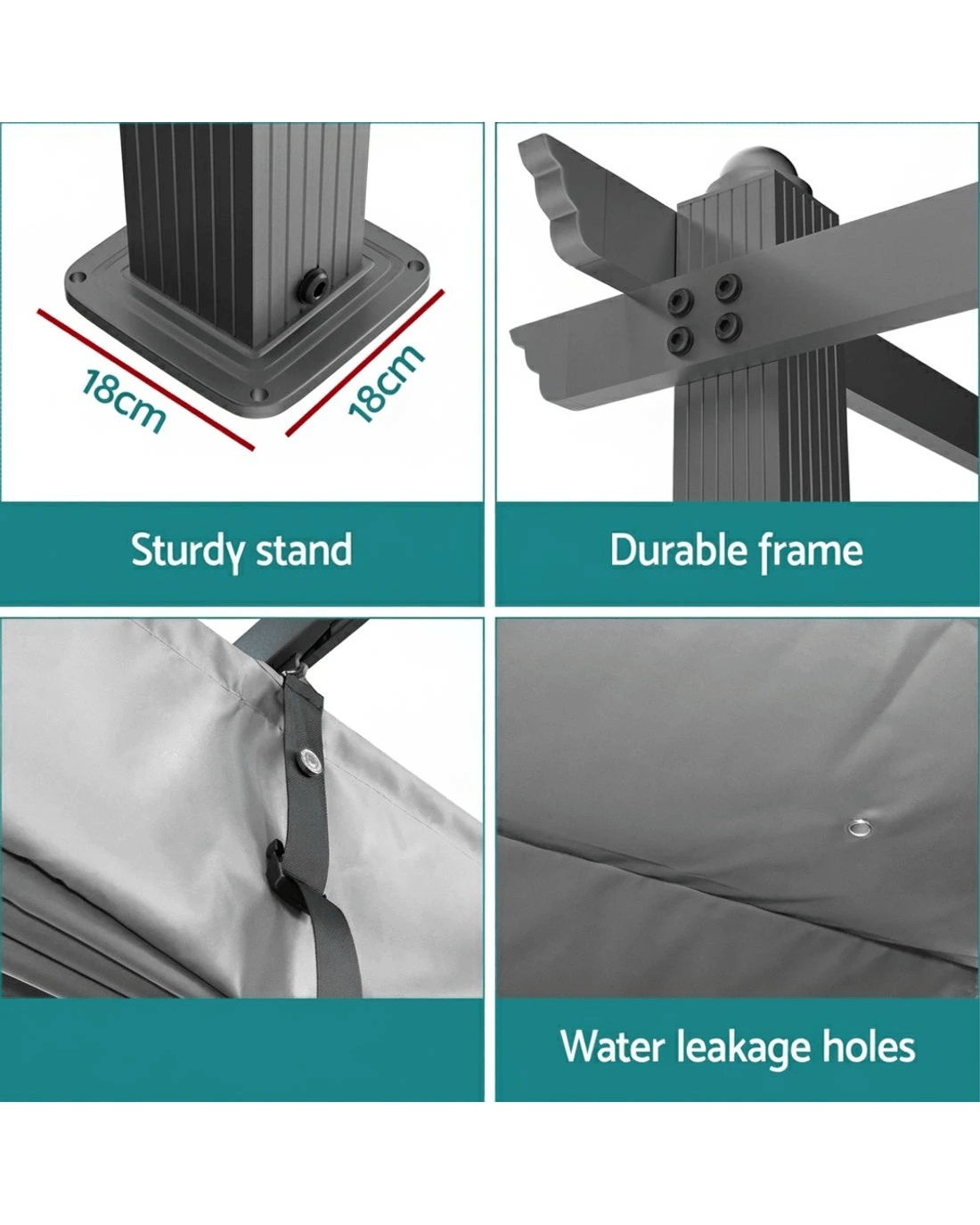 18cm

18cm

Sturdy stand

Durable frame

Water leakage holes