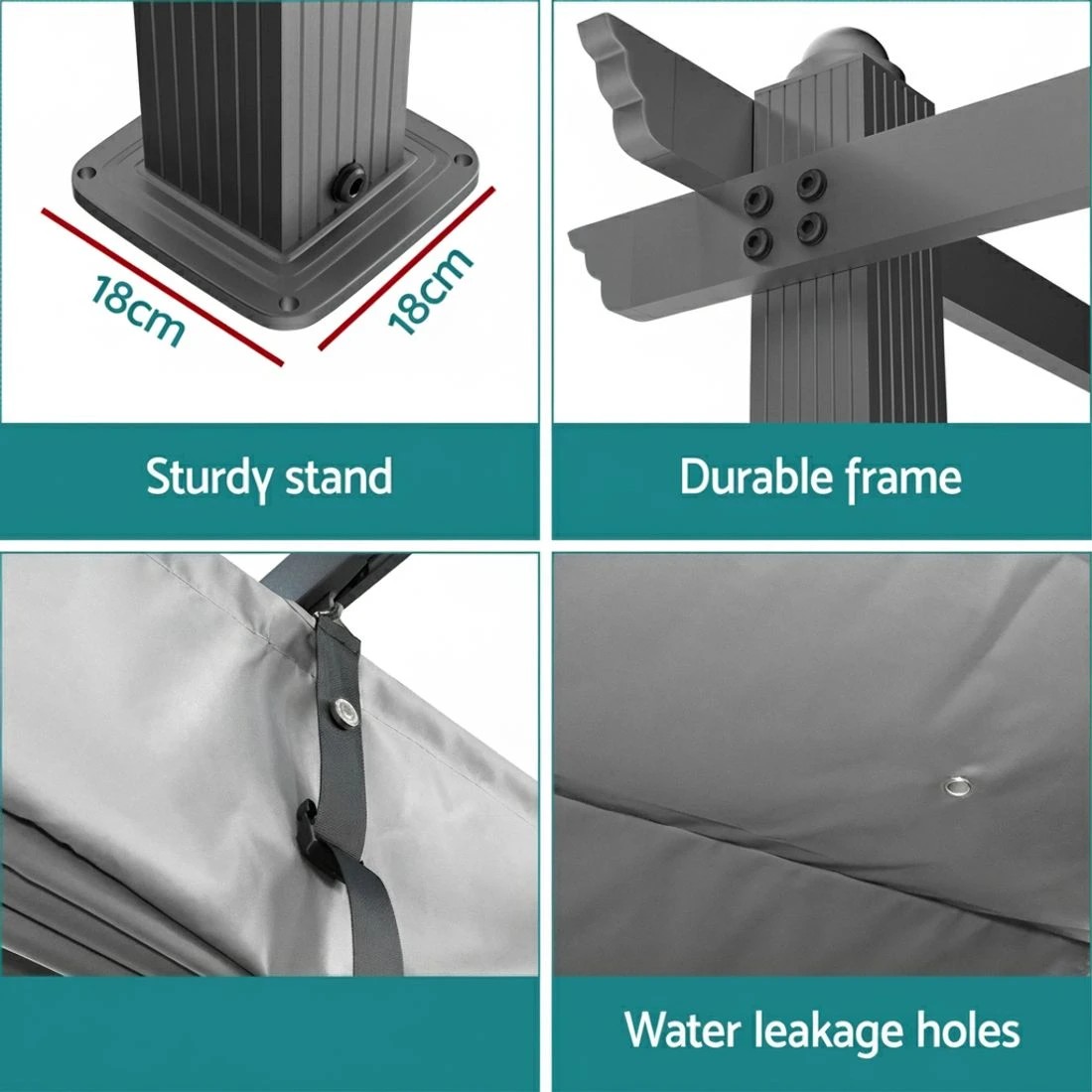 18cm

18cm

Sturdy stand

Durable frame

Water leakage holes