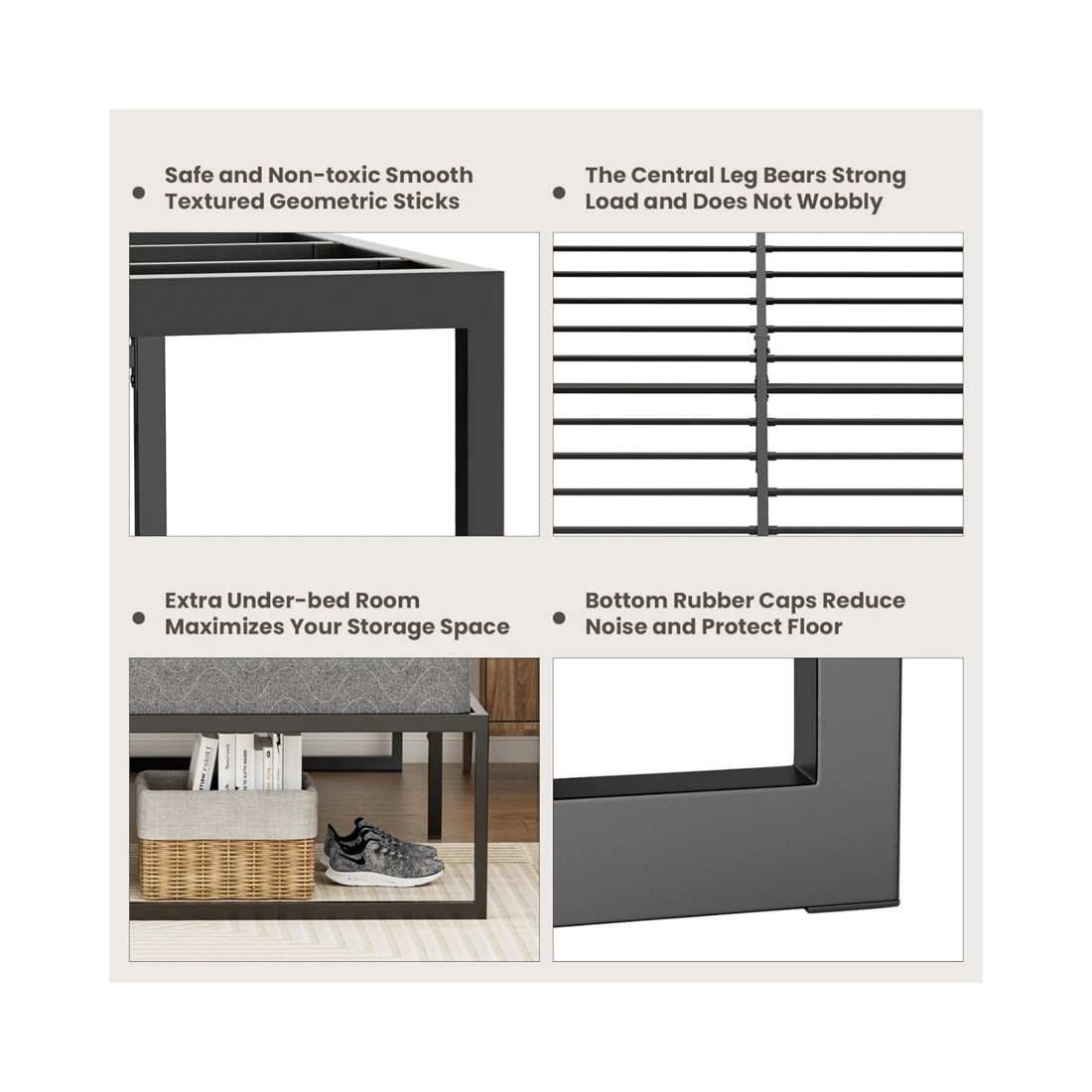 Safe and Non-toxic Smooth Textured Geometric Sticks

The Central Leg Bears Strong Load and Does Not Wobbly

Extra Under-bed Room Maximizes Your Storage Space

Bottom Rubber Caps Reduce Noise and Protect Floor