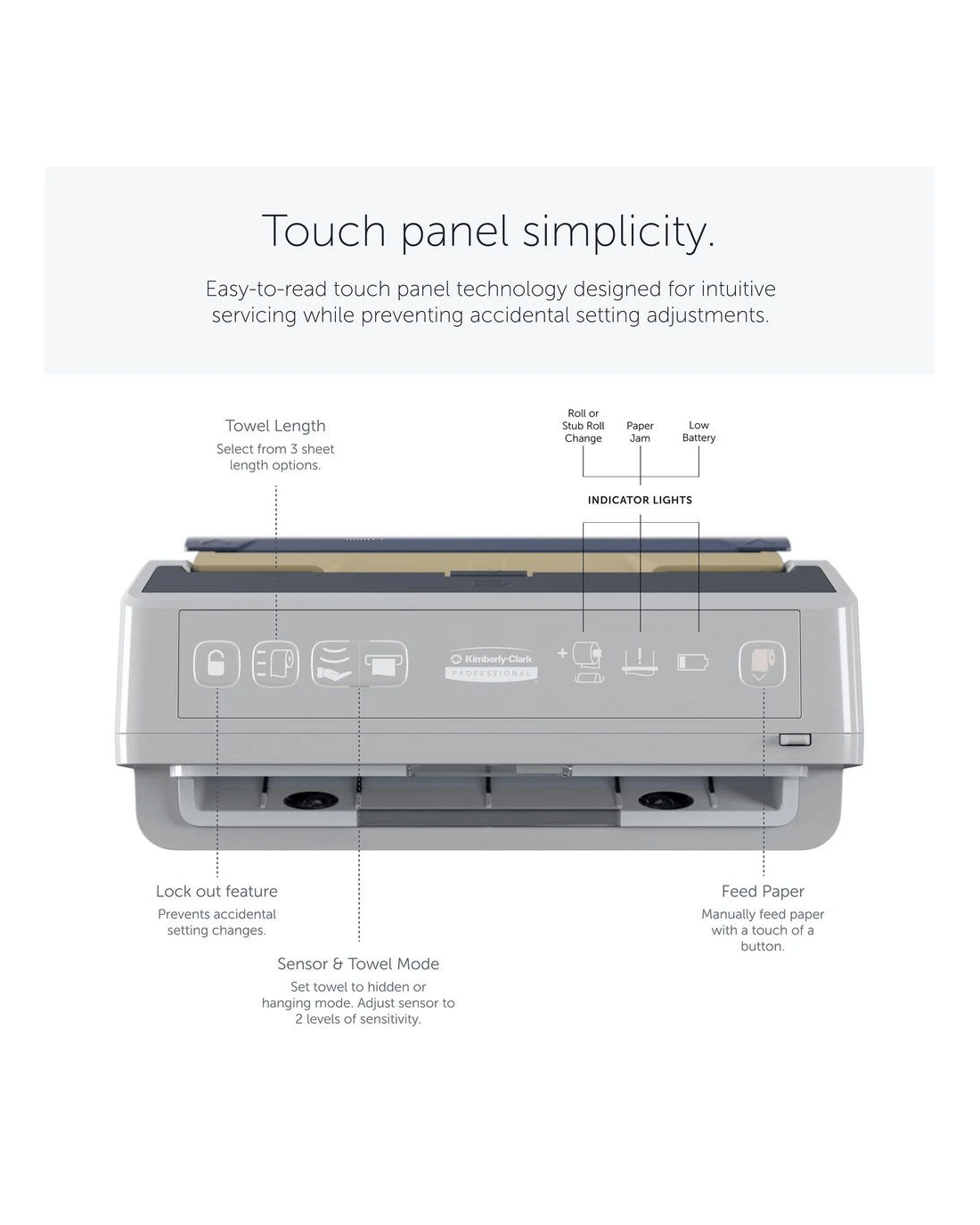 Touch panel simplicity.

Easy-to-read touch panel technology designed for intuitive servicing while preventing accidental setting adjustments.

Towel Length
Select from 3 sheet length options.

Roll or Stub Roll Change

Paper Jam

Low Battery

INDICATOR LIGHTS

Kimberly-Clark PROFESSIONAL

Lock out feature
Prevents accidental setting changes.

Sensor & Towel Mode
Set towel to hidden or hanging mode. Adjust sensor to 2 levels of sensitivity.

Feed Paper
Manually feed paper with a touch of a button.