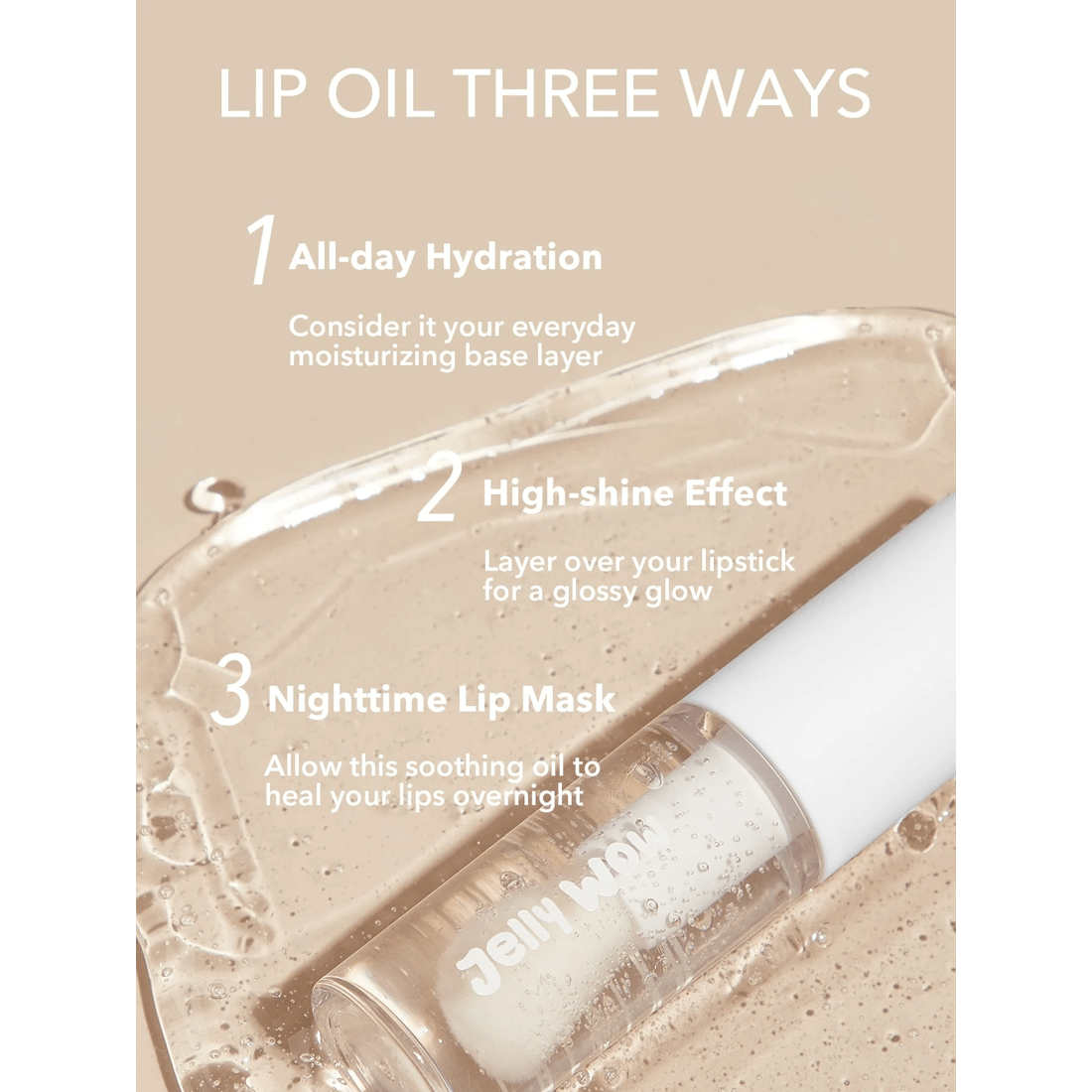 LIP OIL THREE WAYS

1 All-day Hydration

Consider it your everyday moisturizing base layer

2 High-shine Effect

Layer over your lipstick for a glossy glow

3 Nighttime Lip Mask

Allow this soothing oil to heal your lips overnight

Jelly Wow