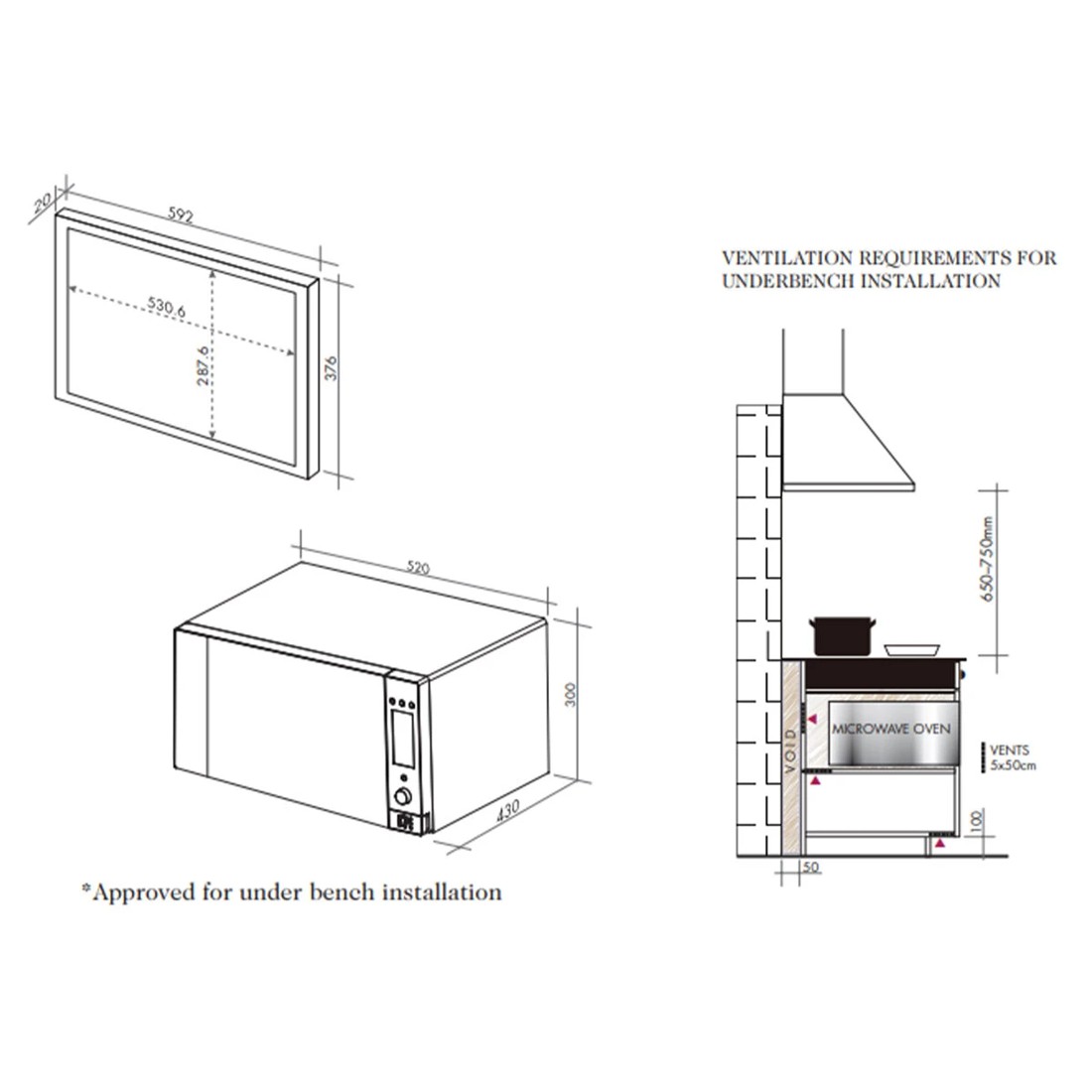 20

592

530.6

287.6

376

520

300

430

*Approved for under bench installation

VENTILATION REQUIREMENTS FOR UNDERBENCH INSTALLATION

650-750mm

VOID

MICROWAVE OVEN

VENTS 5x50cm

100

50