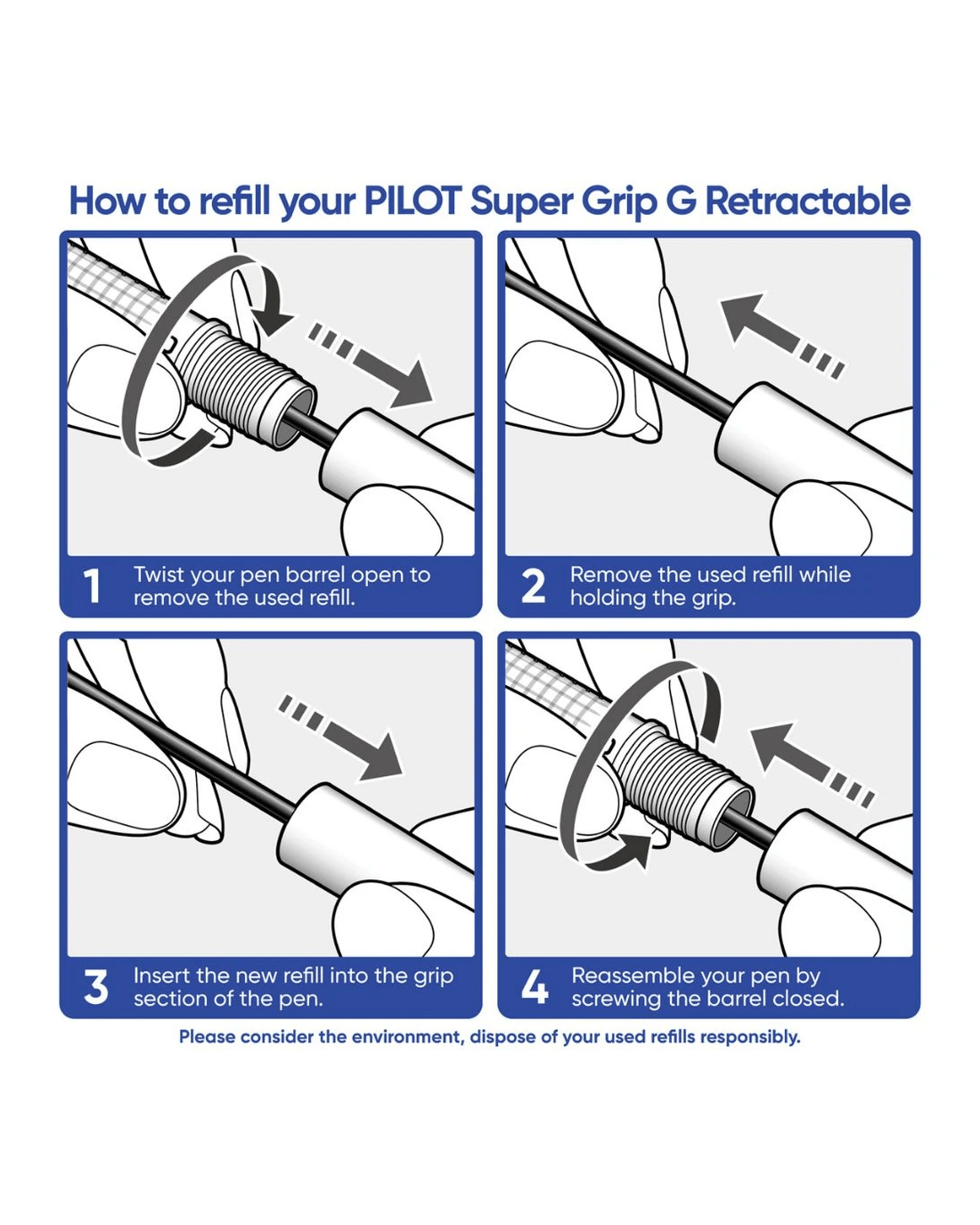 How to refill your PILOT Super Grip G Retractable

1 Twist your pen barrel open to remove the used refill.

2 Remove the used refill while holding the grip.

3 Insert the new refill into the grip section of the pen.

4 Reassemble your pen by screwing the barrel closed.

Please consider the environment, dispose of your used refills responsibly.