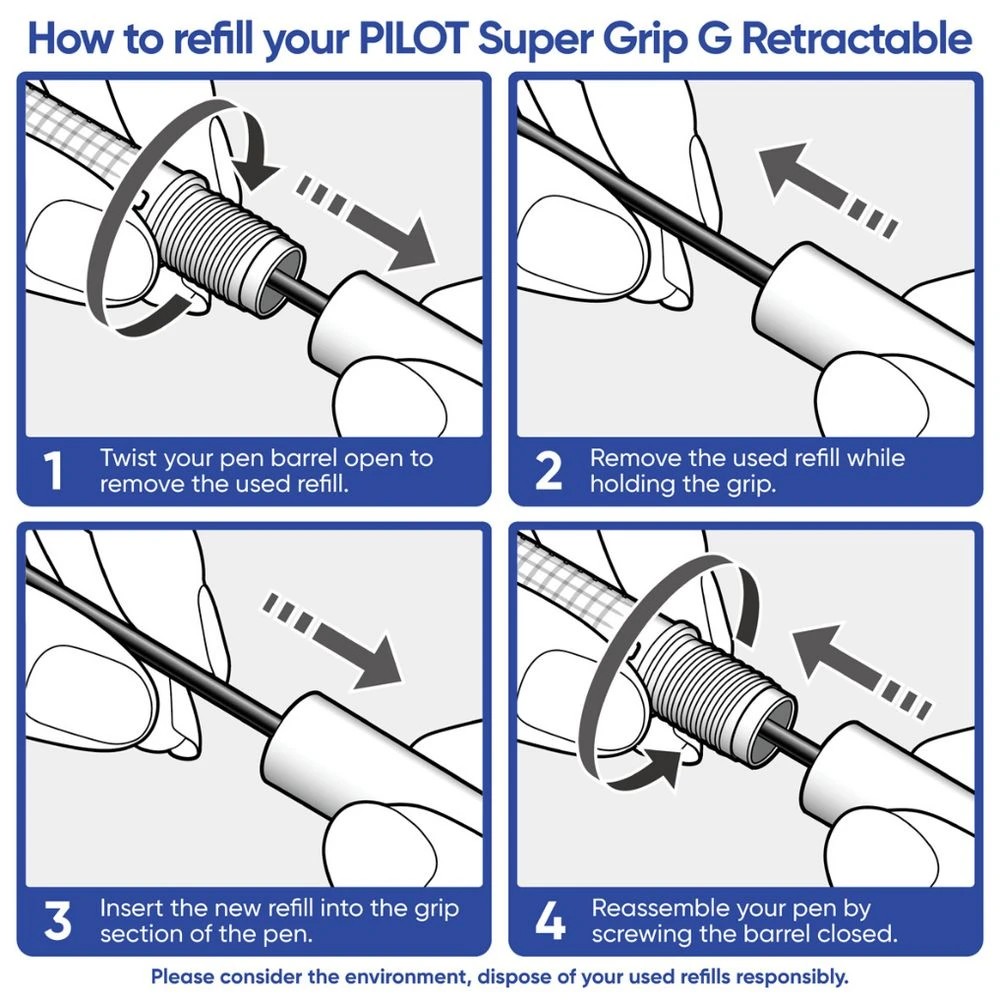 How to refill your PILOT Super Grip G Retractable

1 Twist your pen barrel open to remove the used refill.

2 Remove the used refill while holding the grip.

3 Insert the new refill into the grip section of the pen.

4 Reassemble your pen by screwing the barrel closed.

Please consider the environment, dispose of your used refills responsibly.