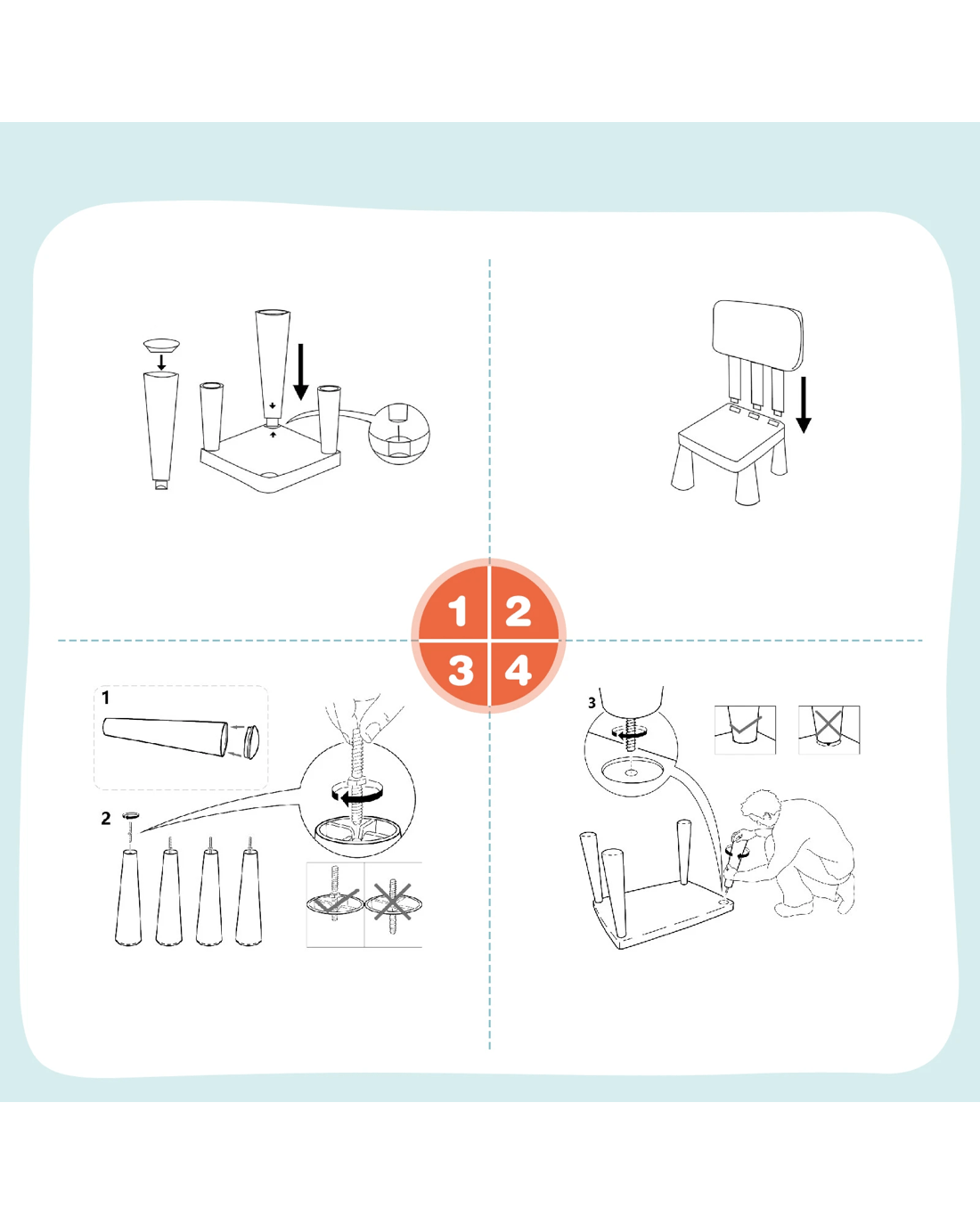 1 2
3 4

1

2

3