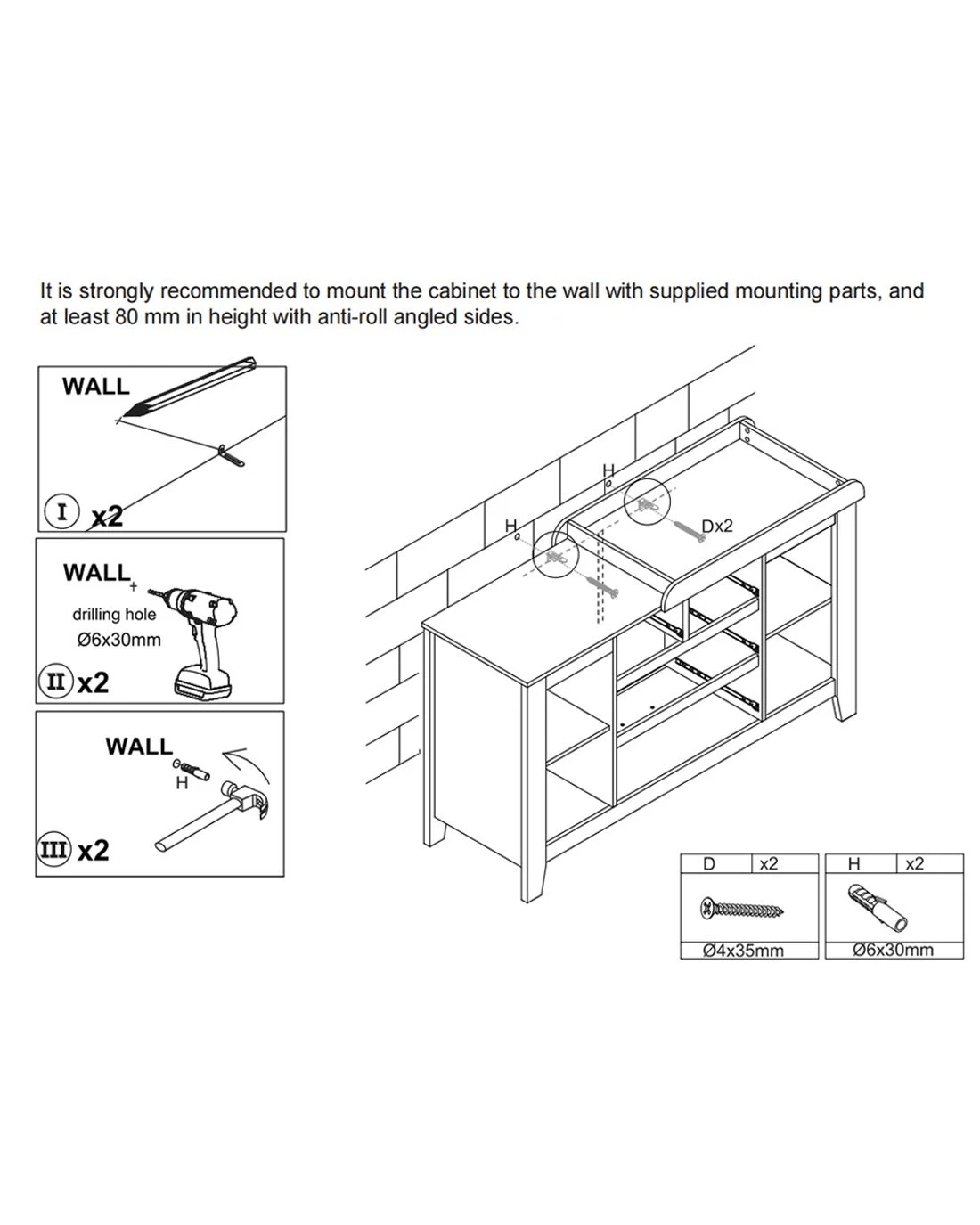 It is strongly recommended to mount the cabinet to the wall with supplied mounting parts, and at least 80 mm in height with anti-roll angled sides.

WALL

I x2

WALL

drilling hole

Ø6x30mm

II x2

WALL

H

III x2

H

H

Dx2

| D | x2 |
|---|---|
| Ø4x35mm | |

| H | x2 |
|---|---|
| Ø6x30mm | |