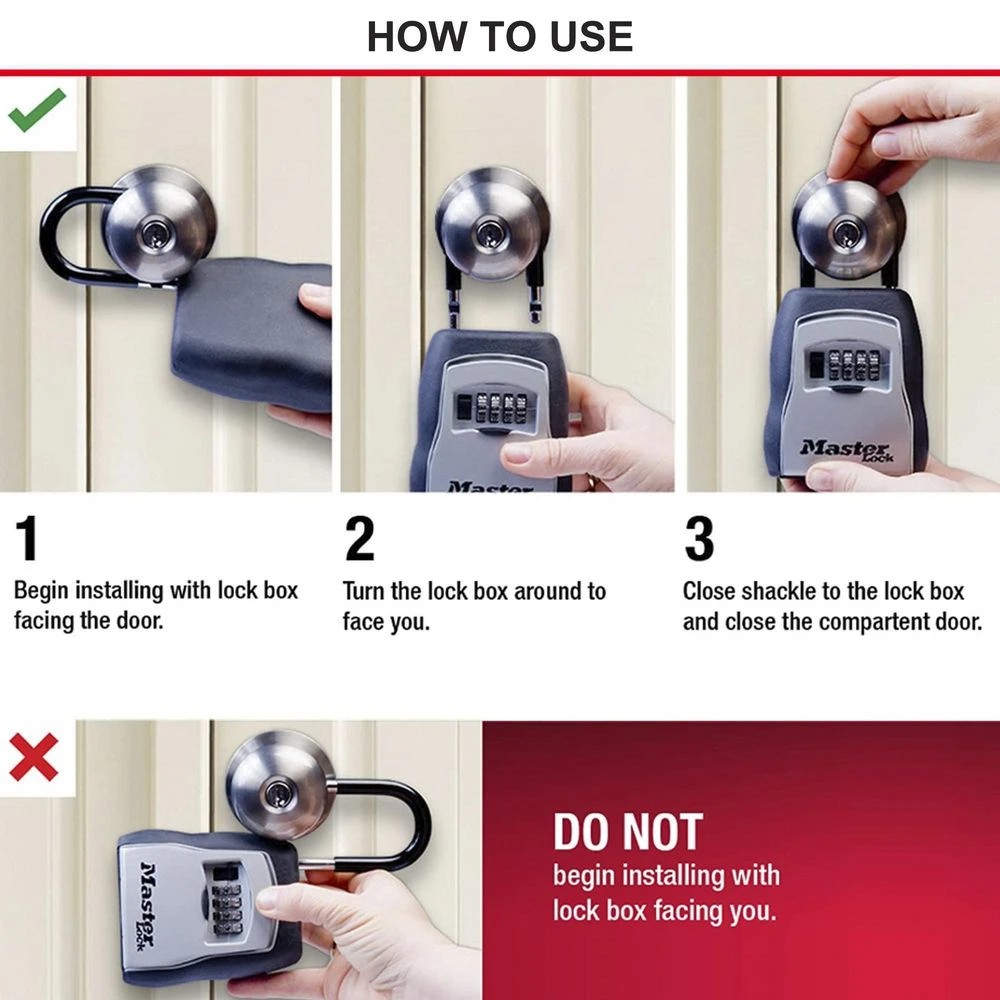 HOW TO USE

Master

Master Lock

1
Begin installing with lock box facing the door.

2
Turn the lock box around to face you.

3
Close shackle to the lock box and close the compartent door.

Master Lock

DO NOT
begin installing with lock box facing you.