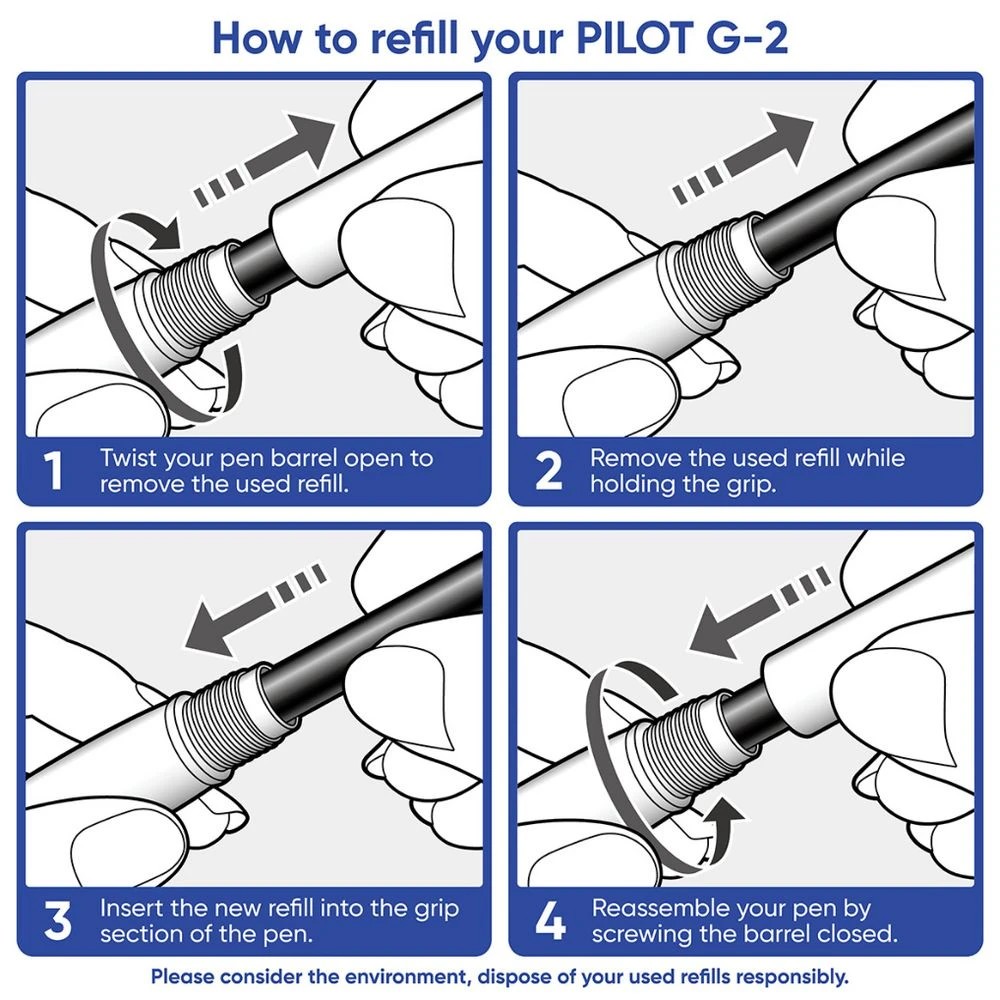 How to refill your PILOT G-2

1 Twist your pen barrel open to remove the used refill.

2 Remove the used refill while holding the grip.

3 Insert the new refill into the grip section of the pen.

4 Reassemble your pen by screwing the barrel closed.

Please consider the environment, dispose of your used refills responsibly.