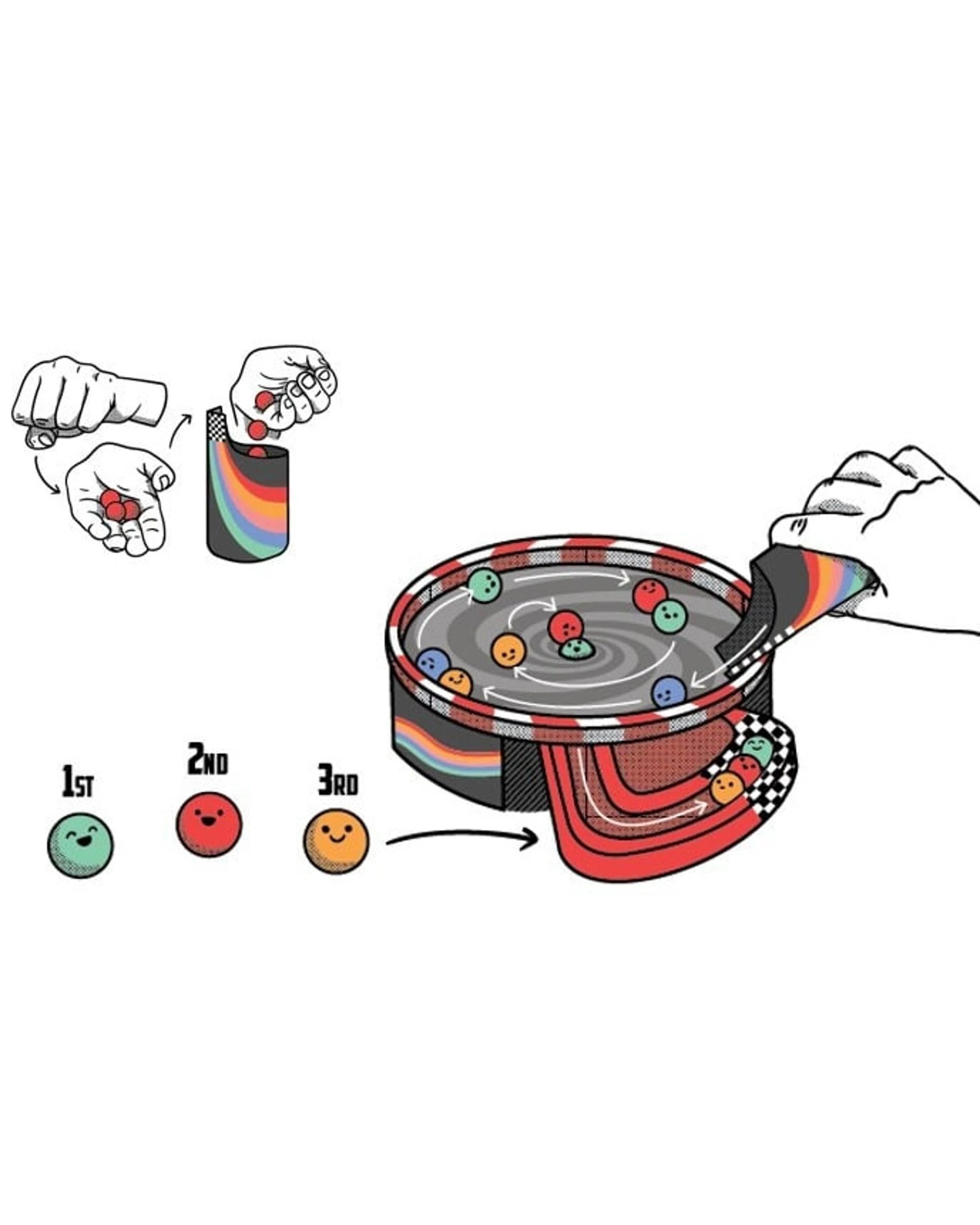 1ST

2ND

3RD