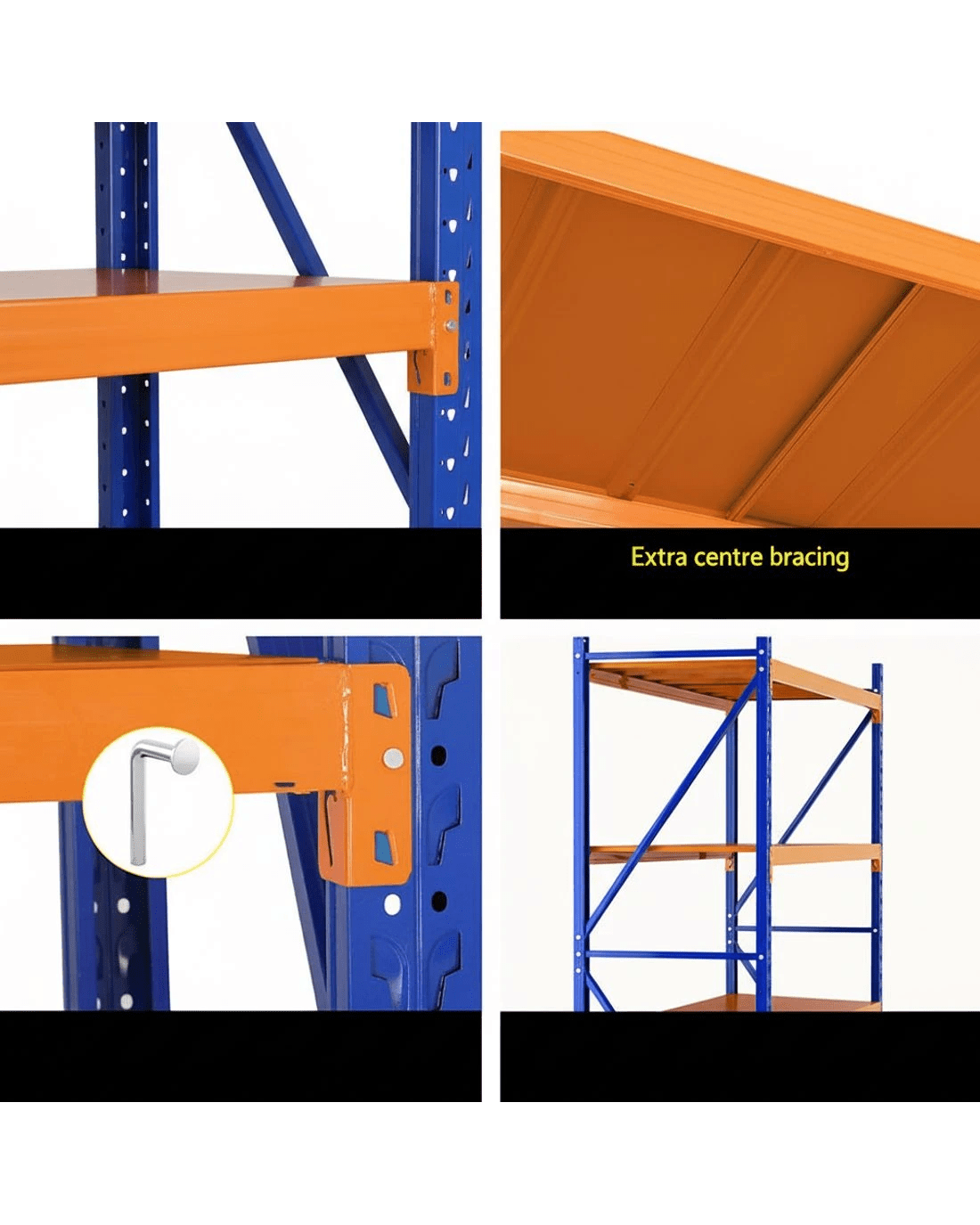 Extra centre bracing