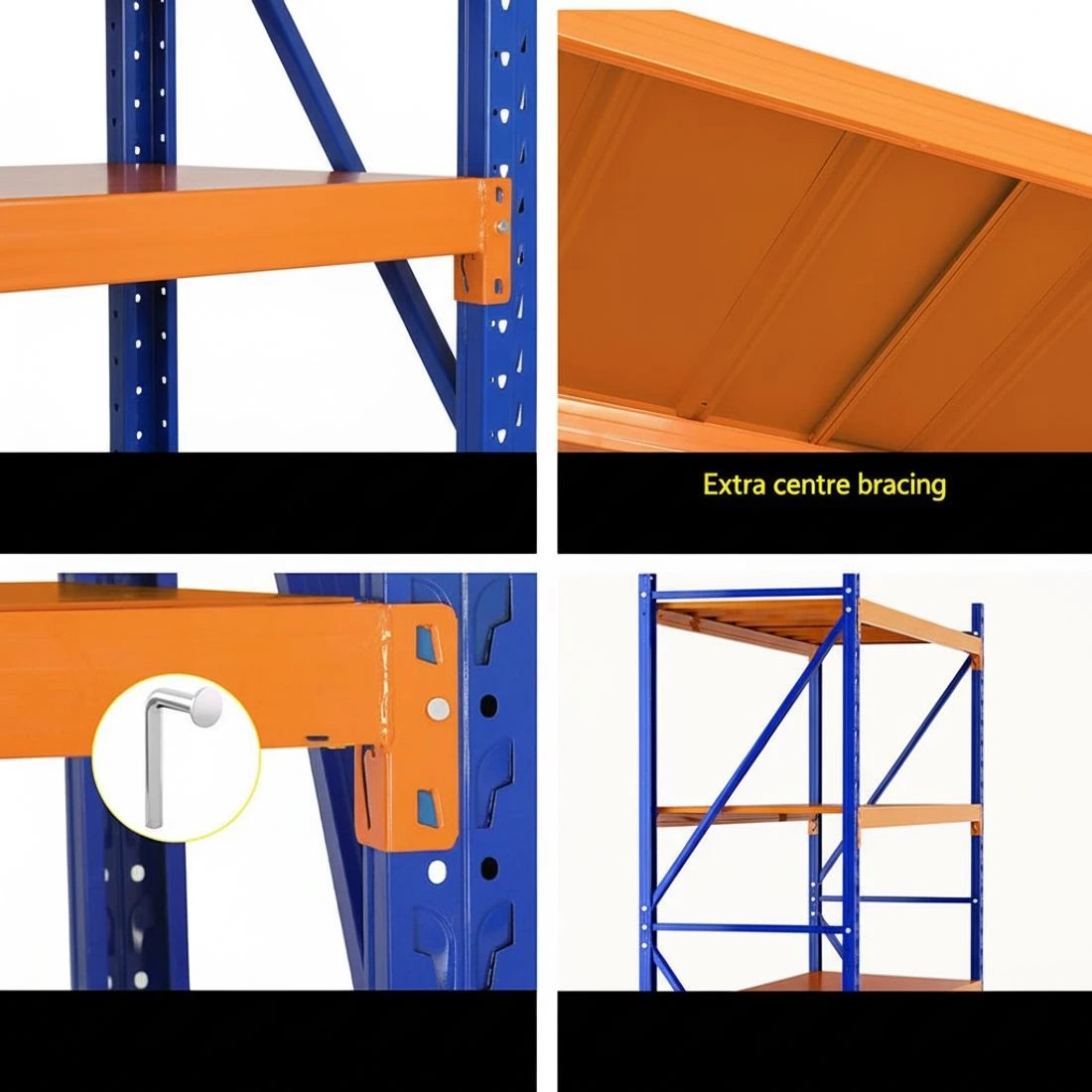 Extra centre bracing