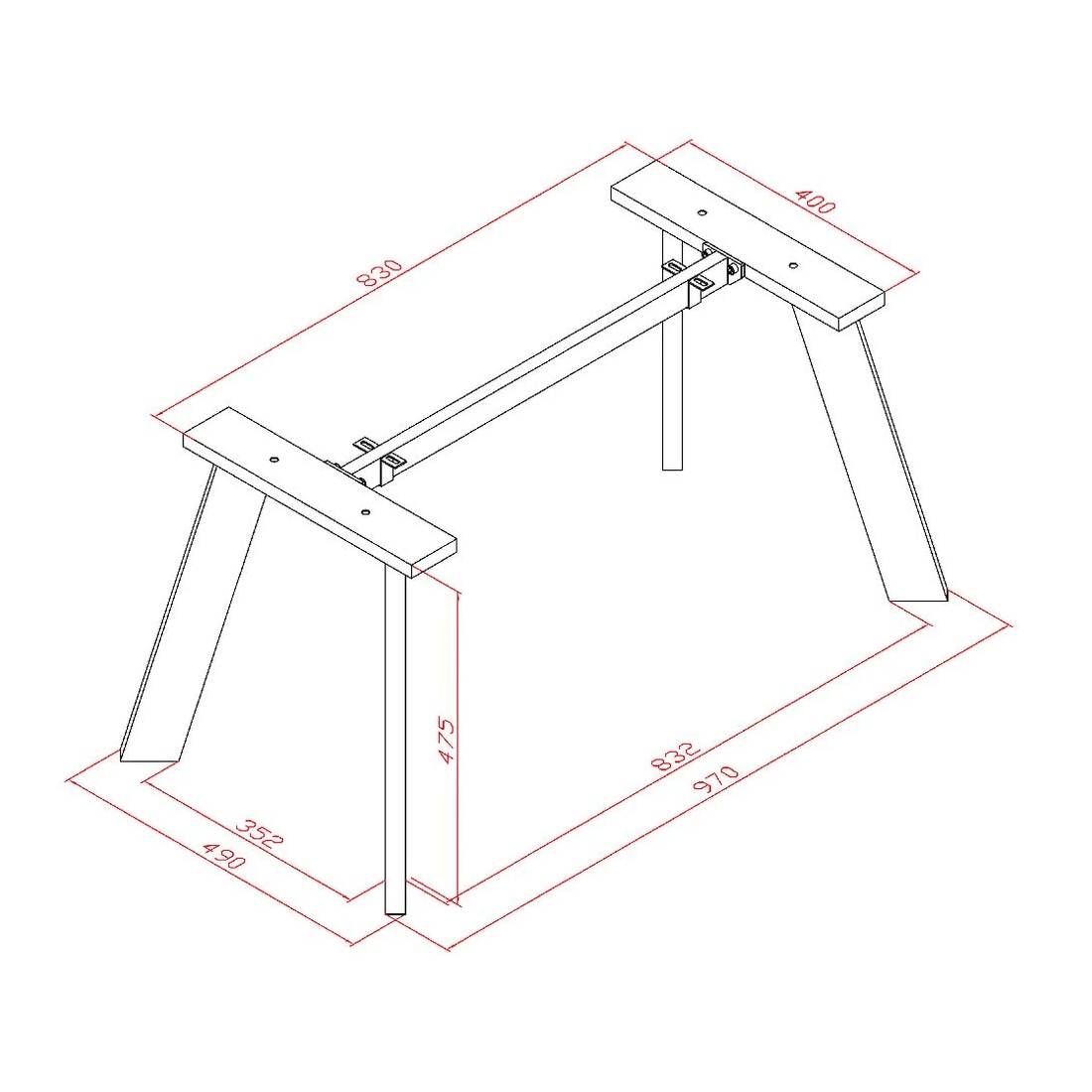 830
400
475
832
970
352
490