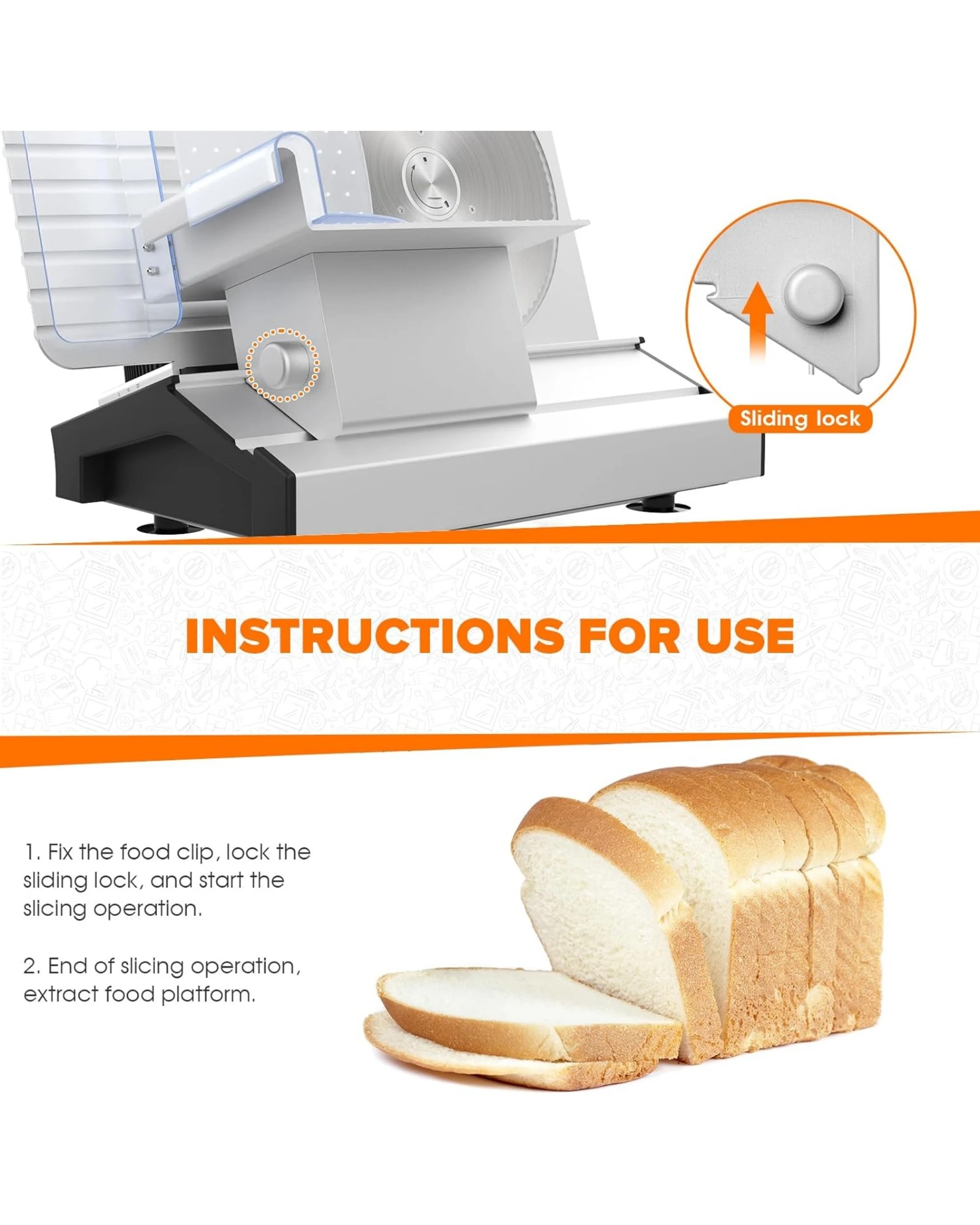 Sliding lock

INSTRUCTIONS FOR USE

1. Fix the food clip, lock the sliding lock, and start the slicing operation.

2. End of slicing operation, extract food platform.