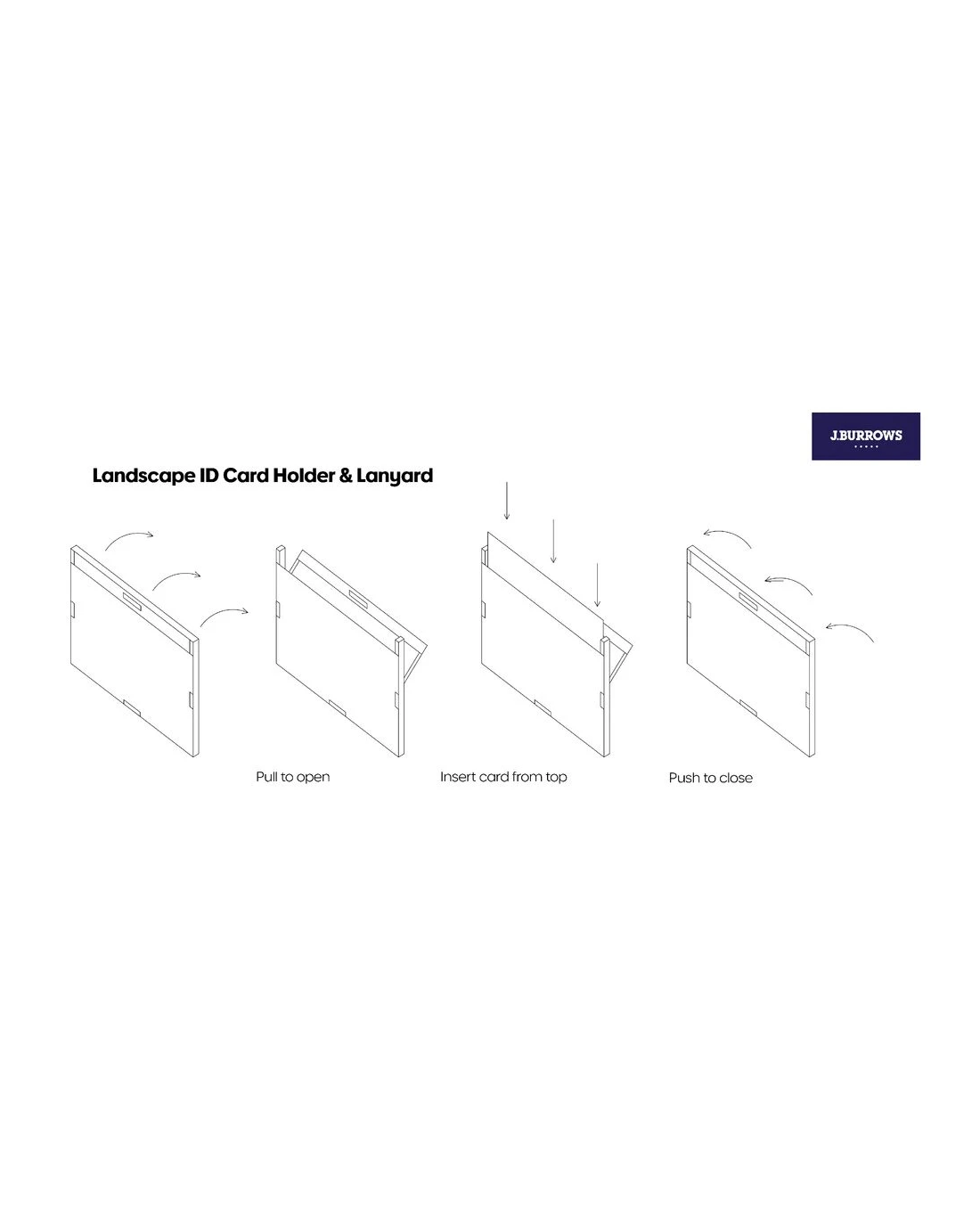 J.BURROWS

Landscape ID Card Holder & Lanyard

Pull to open

Insert card from top

Push to close