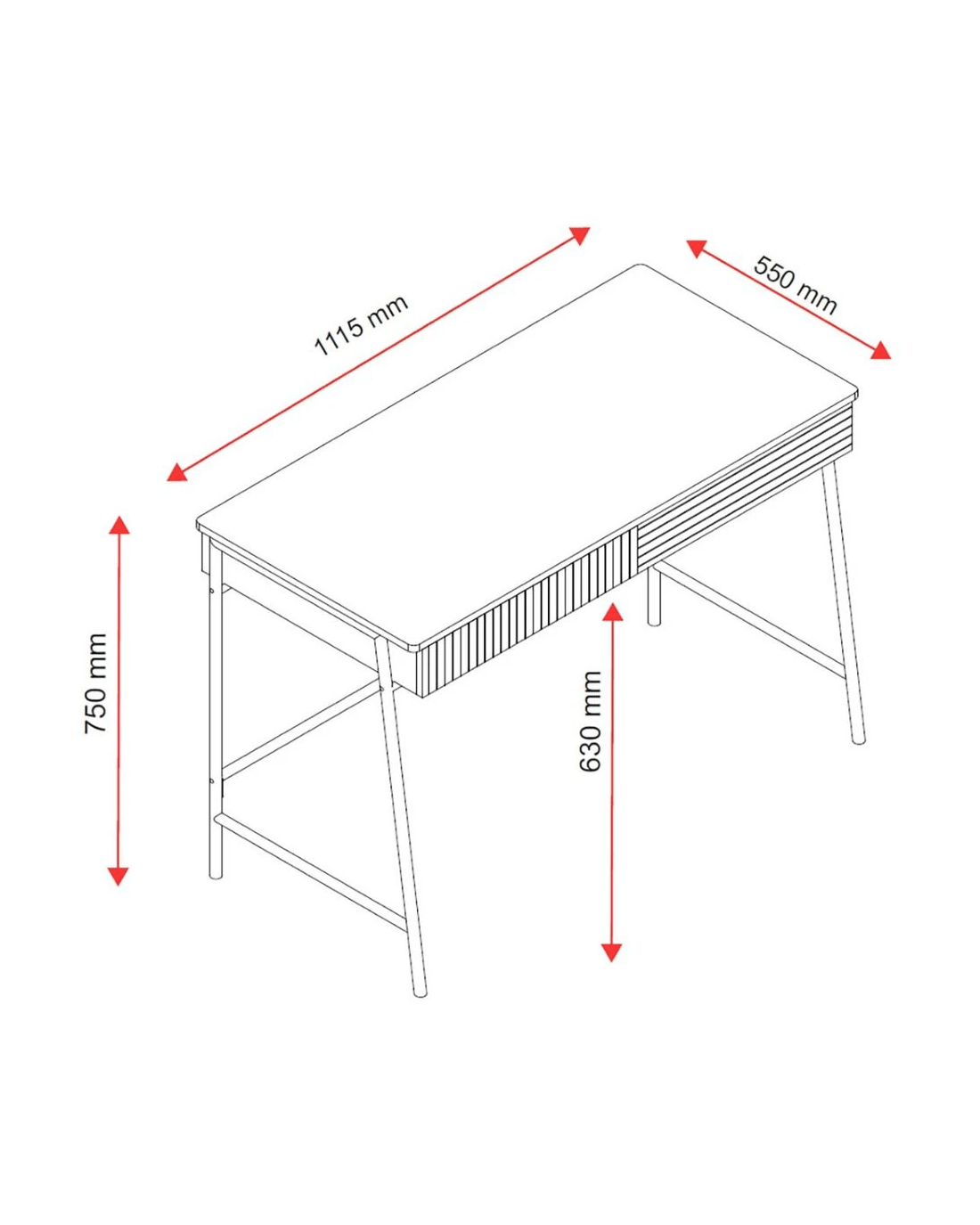 1115 mm
550 mm
750 mm
630 mm