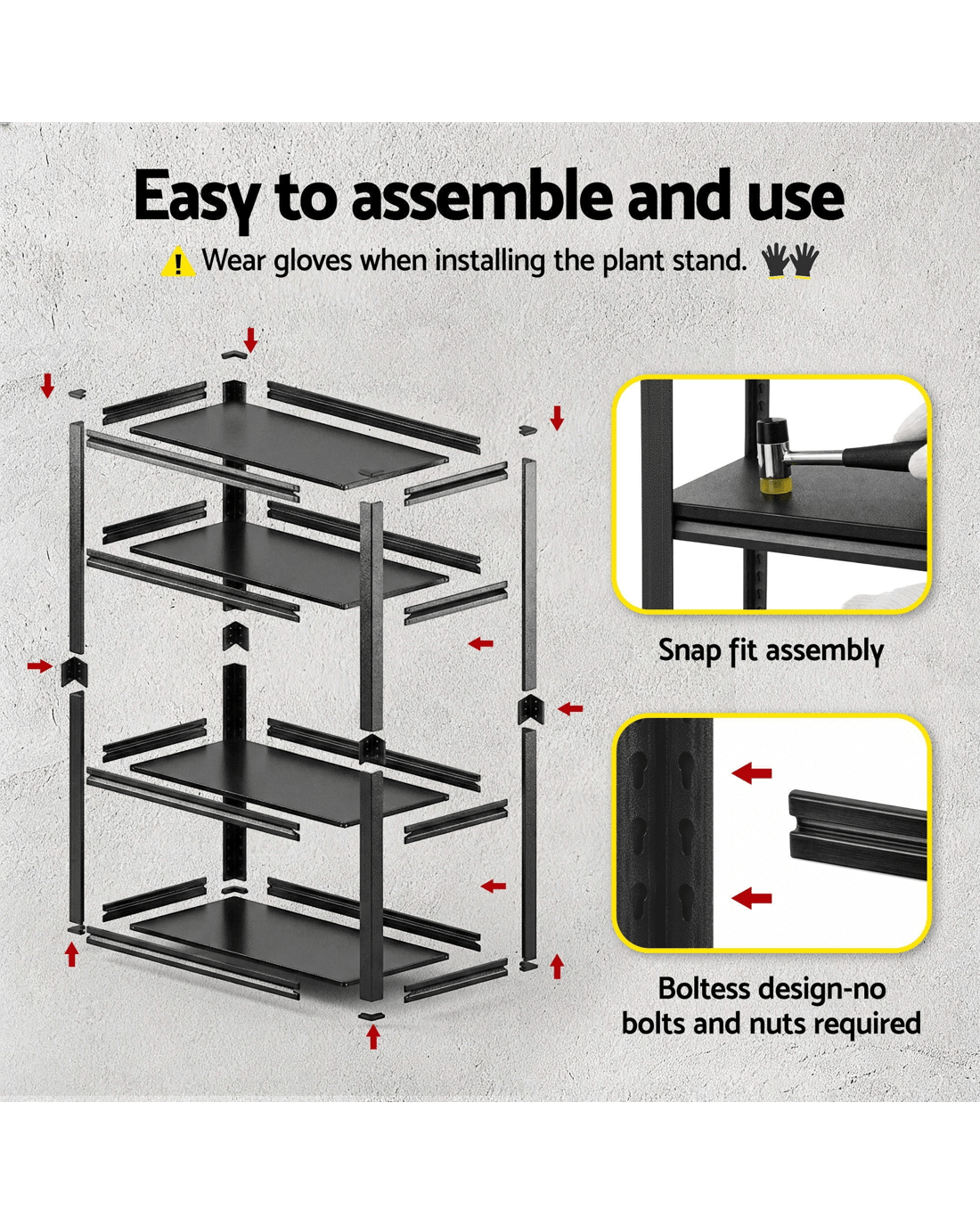 Easy to assemble and use

Wear gloves when installing the plant stand.

Snap fit assembly

Boltess design-no bolts and nuts required