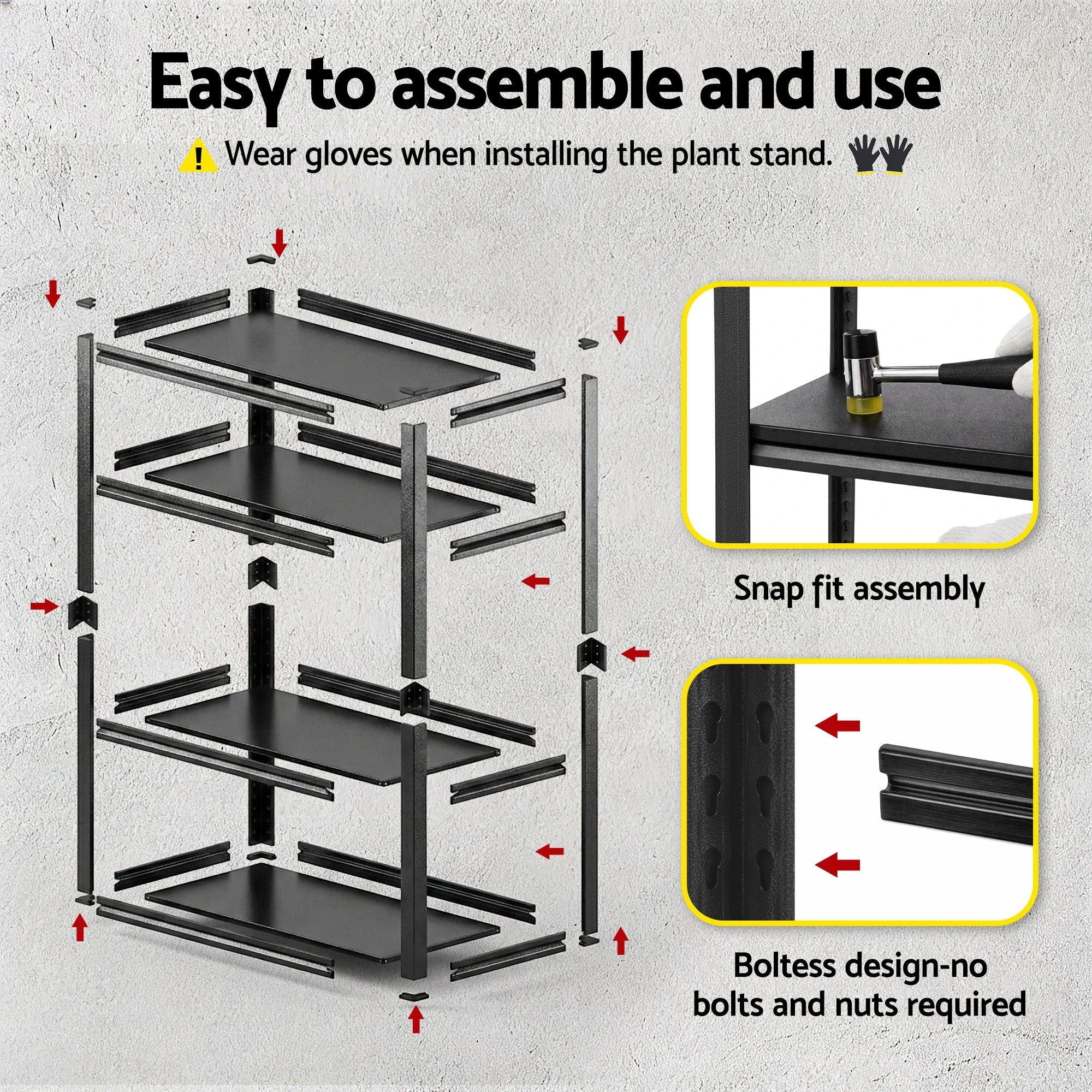 Easy to assemble and use

Wear gloves when installing the plant stand.

Snap fit assembly

Boltess design-no bolts and nuts required