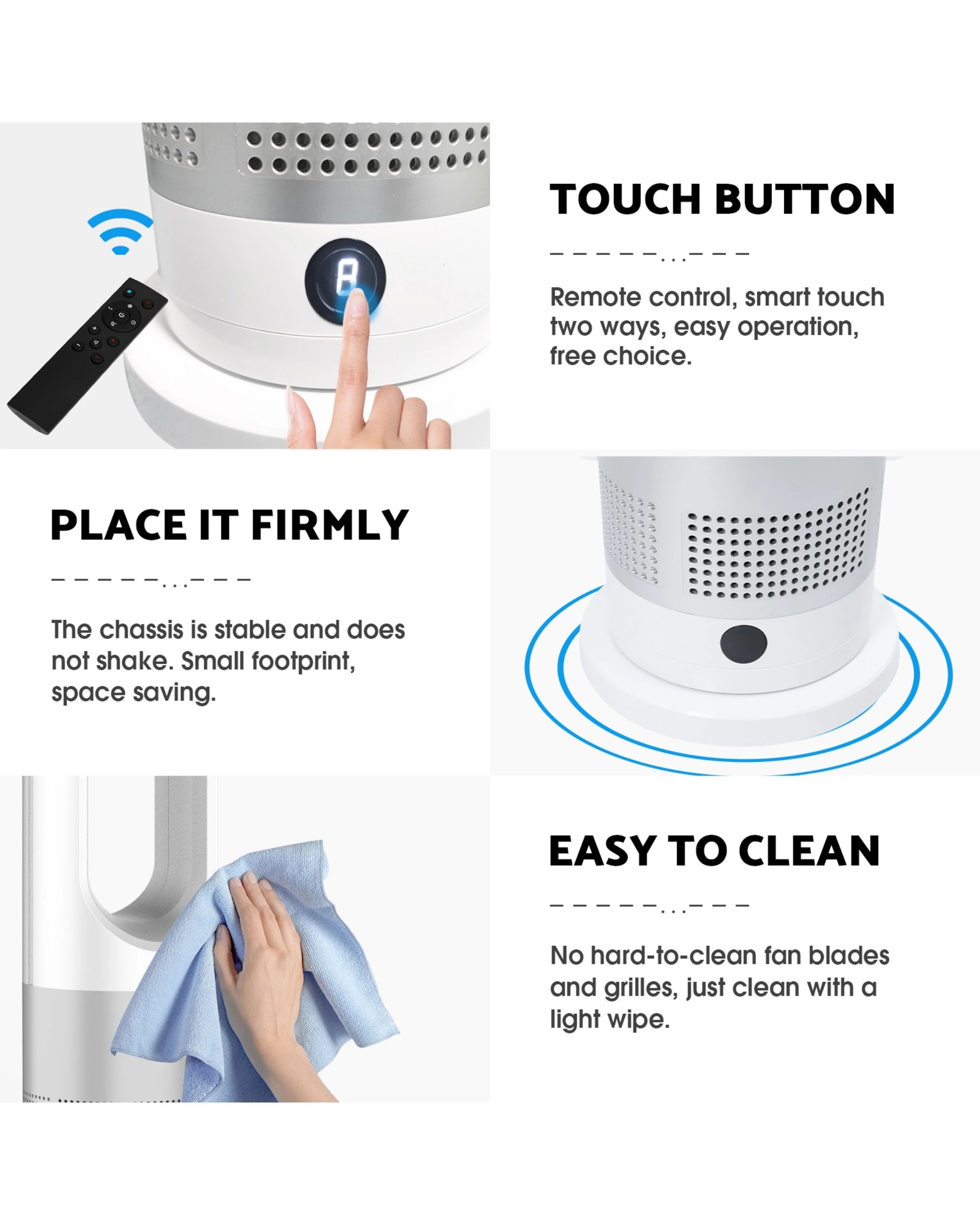 TOUCH BUTTON

Remote control, smart touch two ways, easy operation, free choice.

PLACE IT FIRMLY

The chassis is stable and does not shake. Small footprint, space saving.

EASY TO CLEAN

No hard-to-clean fan blades and grilles, just clean with a light wipe.