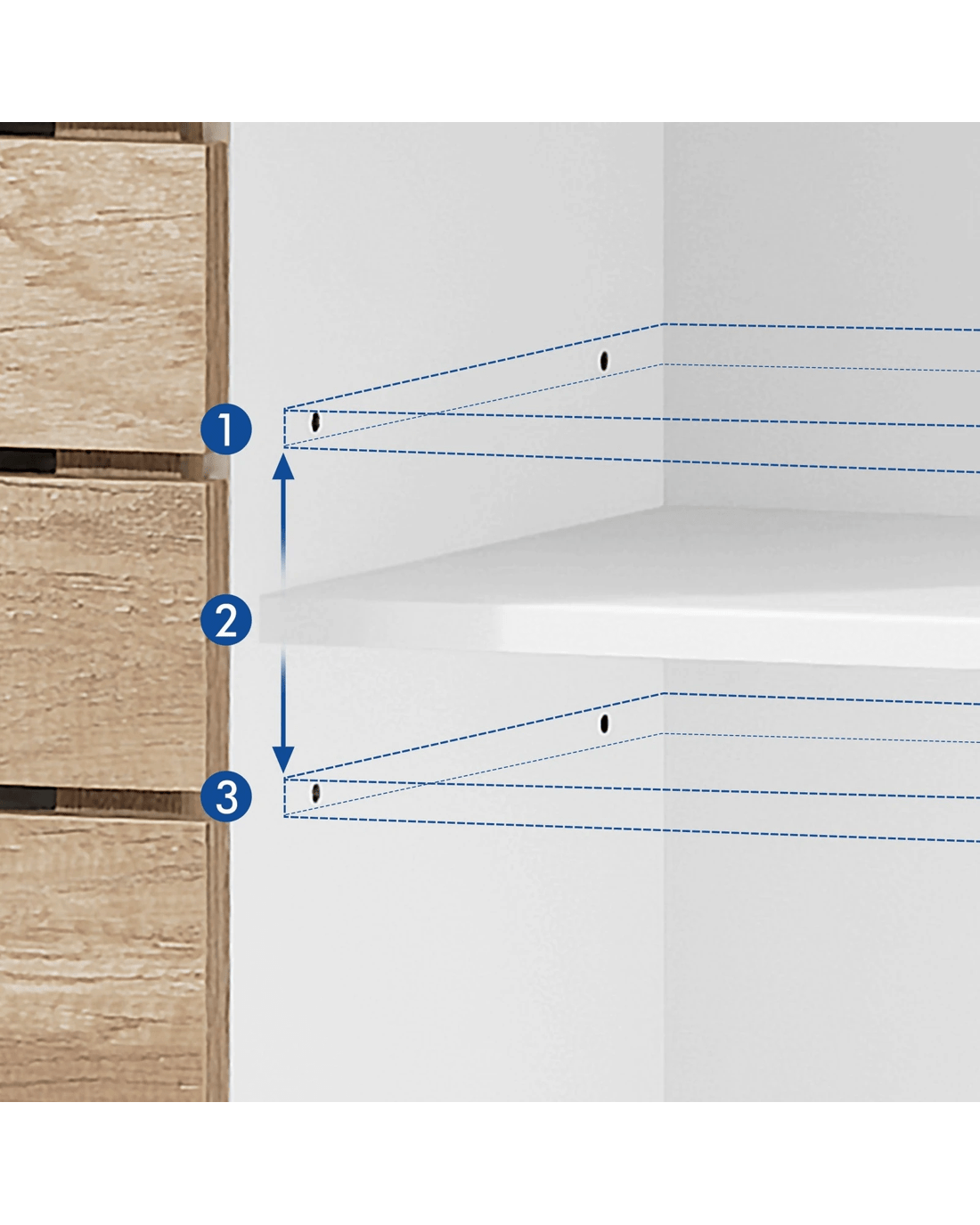 1
2
3