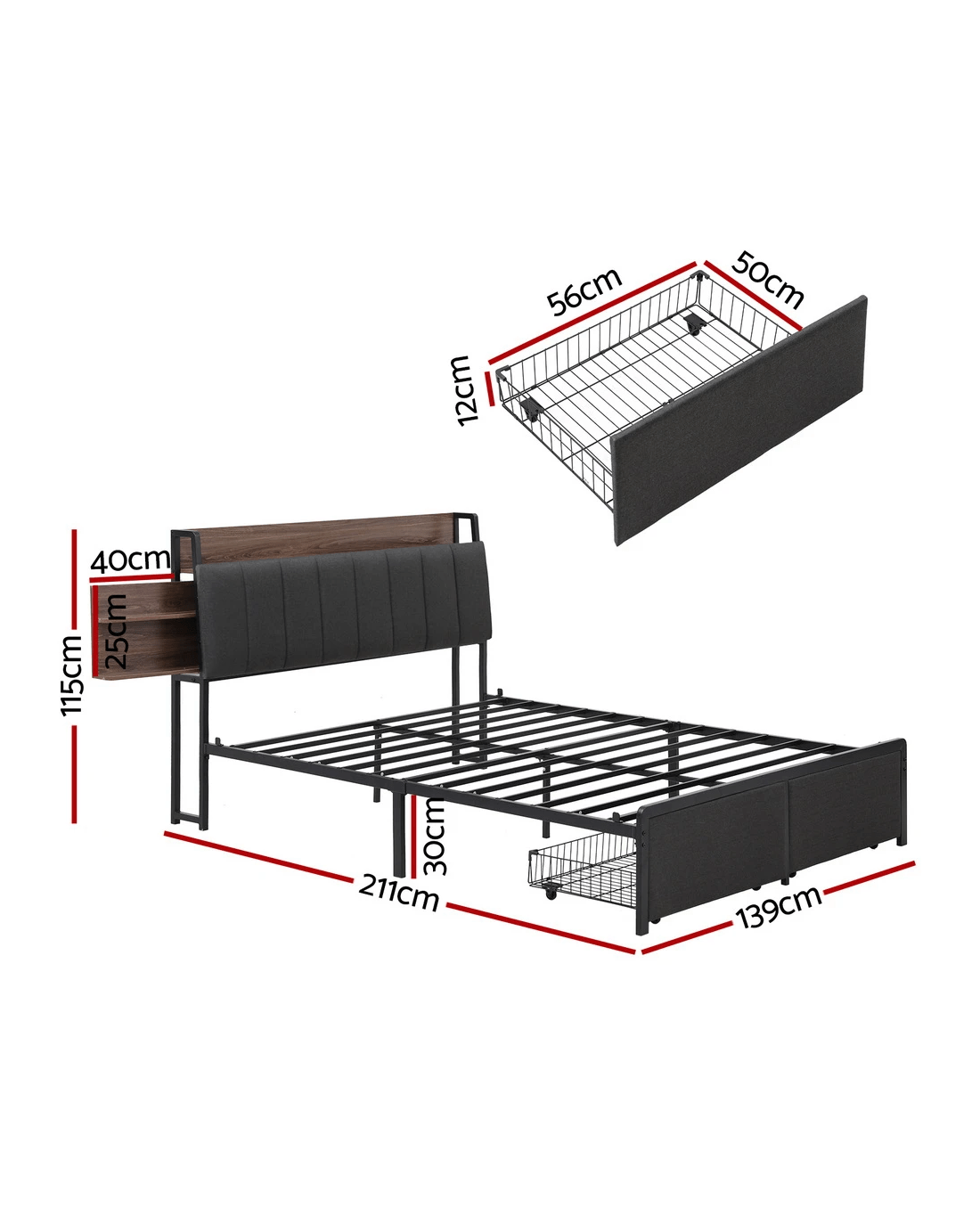 56cm
50cm
12cm
40cm
25cm
115cm
30cm
211cm
139cm