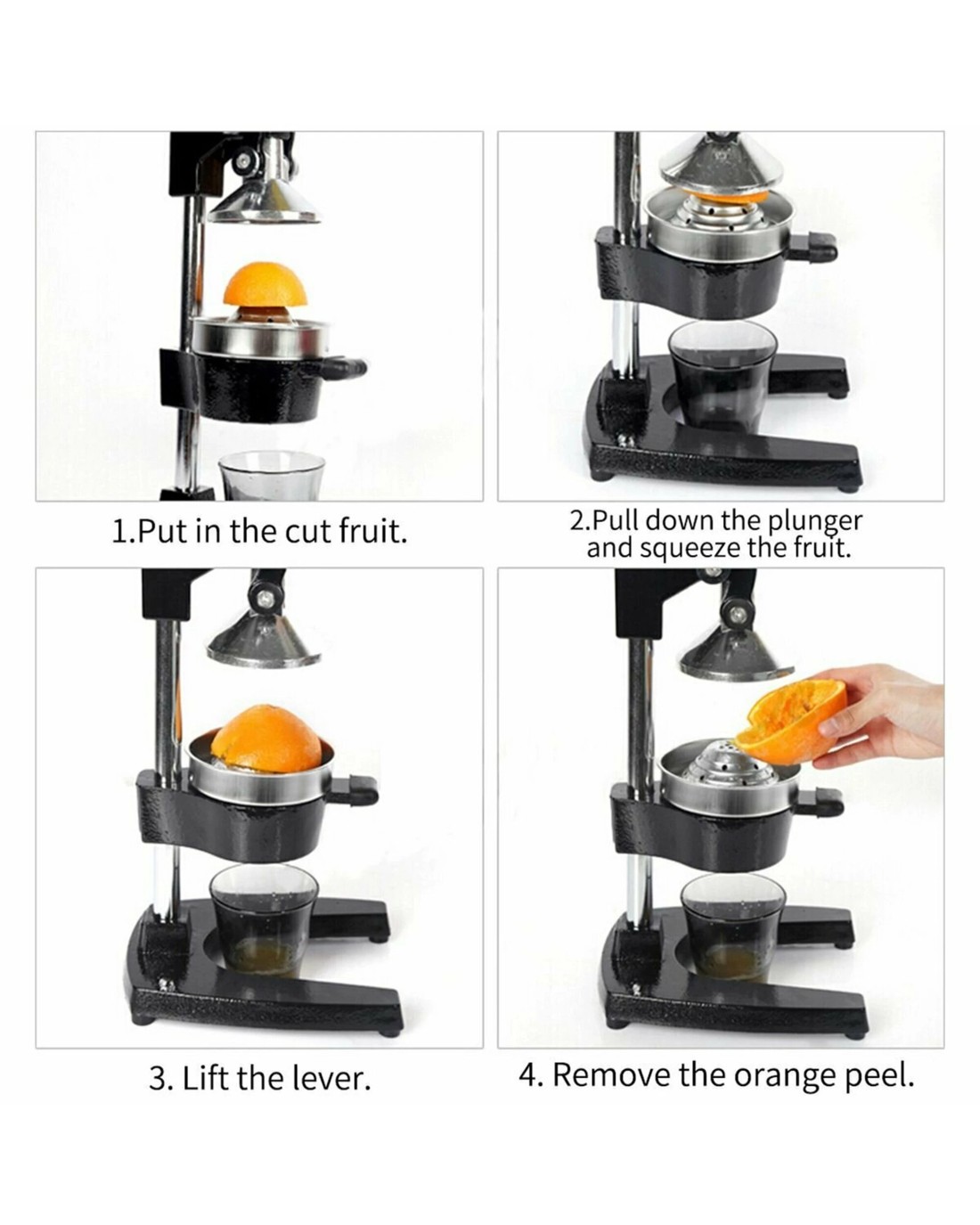 1.Put in the cut fruit.

2.Pull down the plunger and squeeze the fruit.

3. Lift the lever.

4. Remove the orange peel.