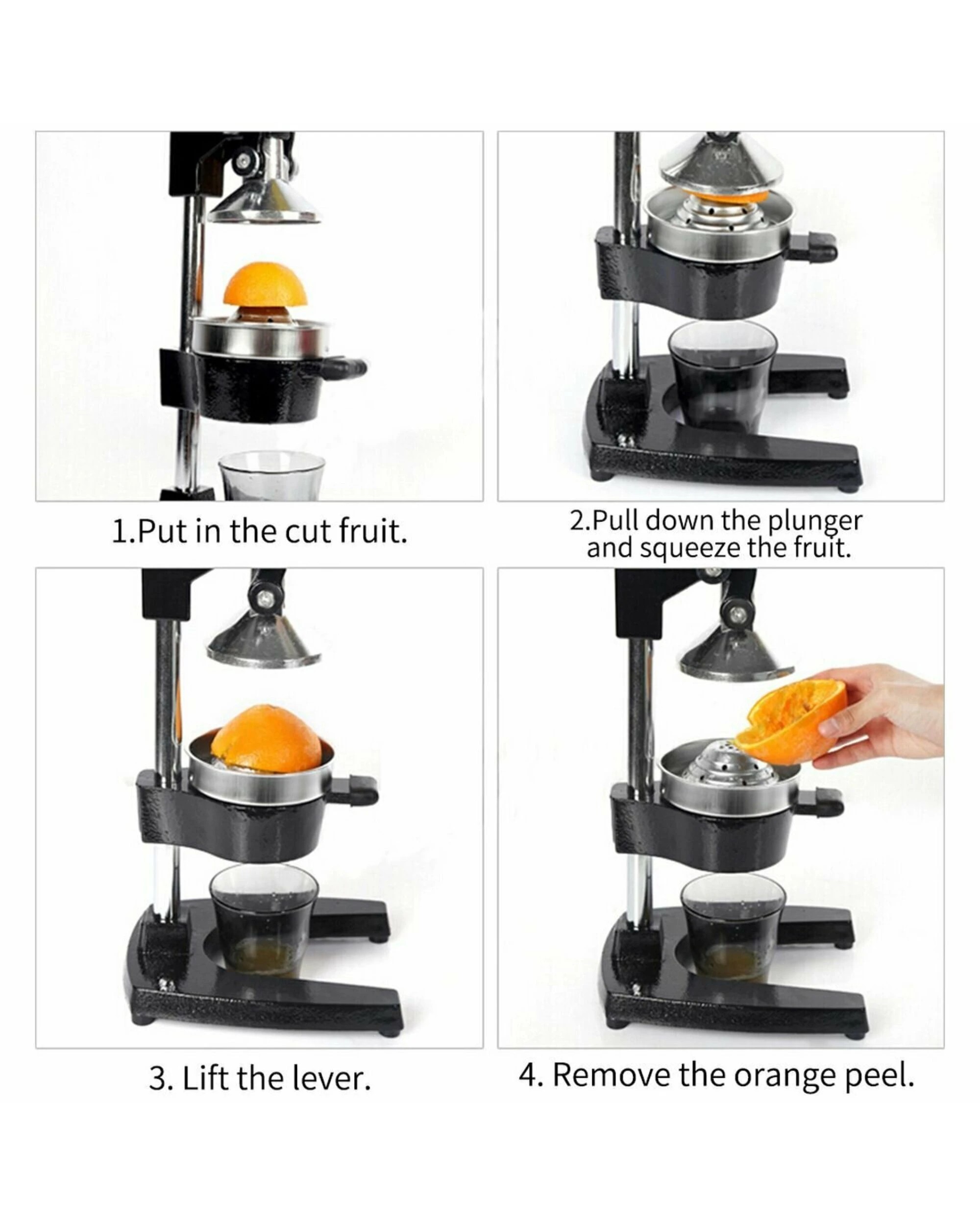 1.Put in the cut fruit.

2.Pull down the plunger and squeeze the fruit.

3. Lift the lever.

4. Remove the orange peel.