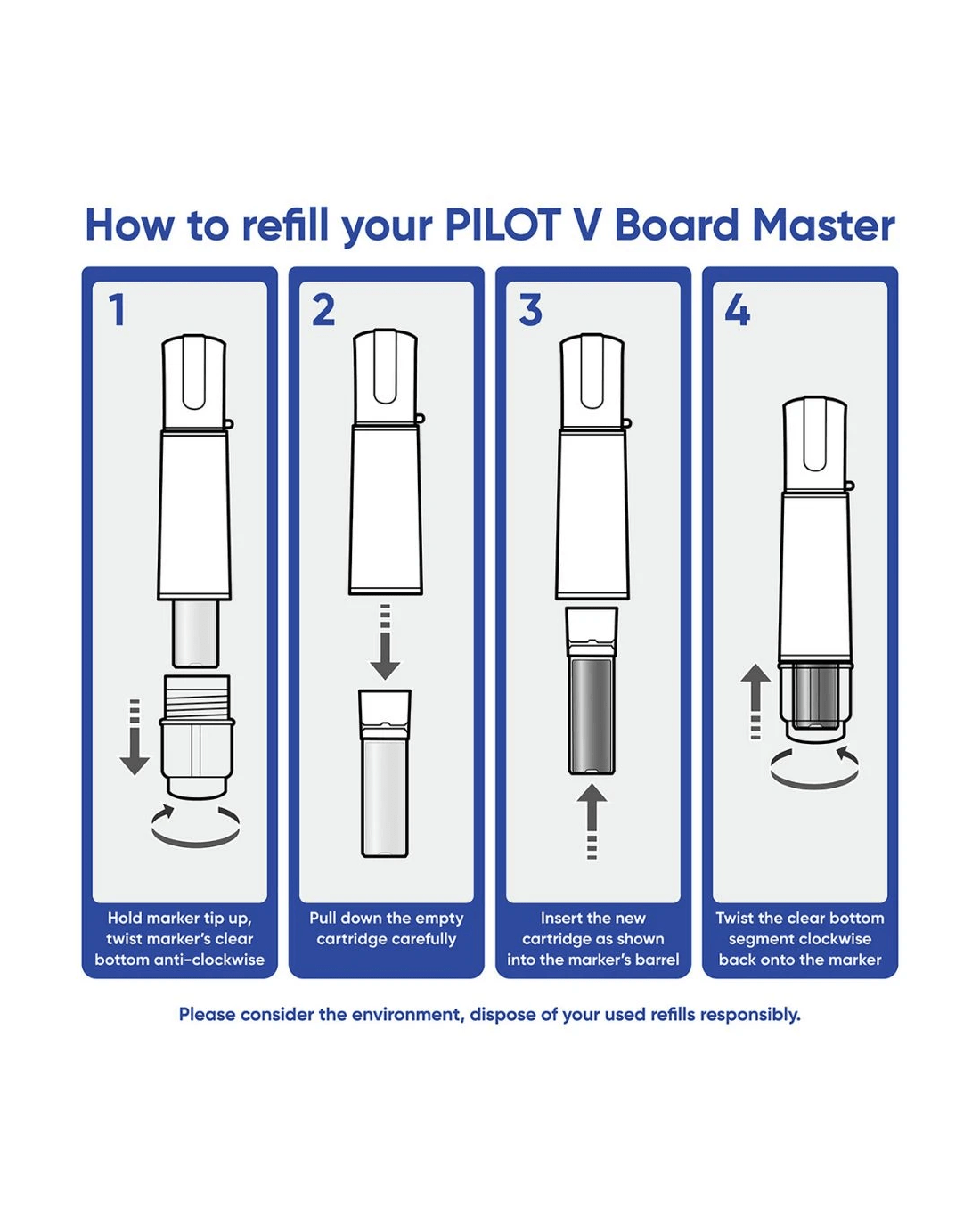 How to refill your PILOT V Board Master

1

Hold marker tip up, twist marker's clear bottom anti-clockwise

2

Pull down the empty cartridge carefully

3

Insert the new cartridge as shown into the marker's barrel

4

Twist the clear bottom segment clockwise back onto the marker

Please consider the environment, dispose of your used refills responsibly.