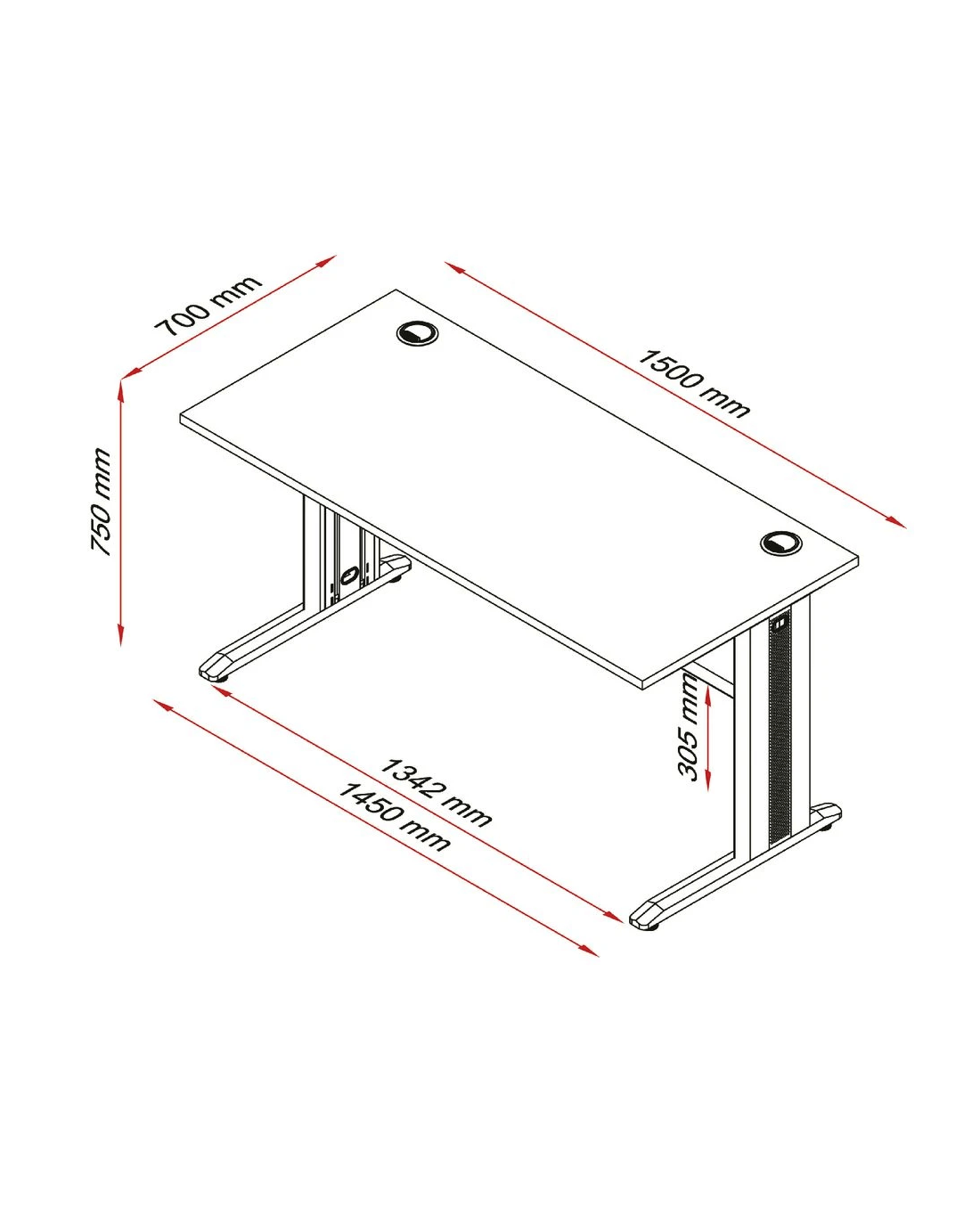 700 mm

1500 mm

750 mm

305 mm

1342 mm
1450 mm