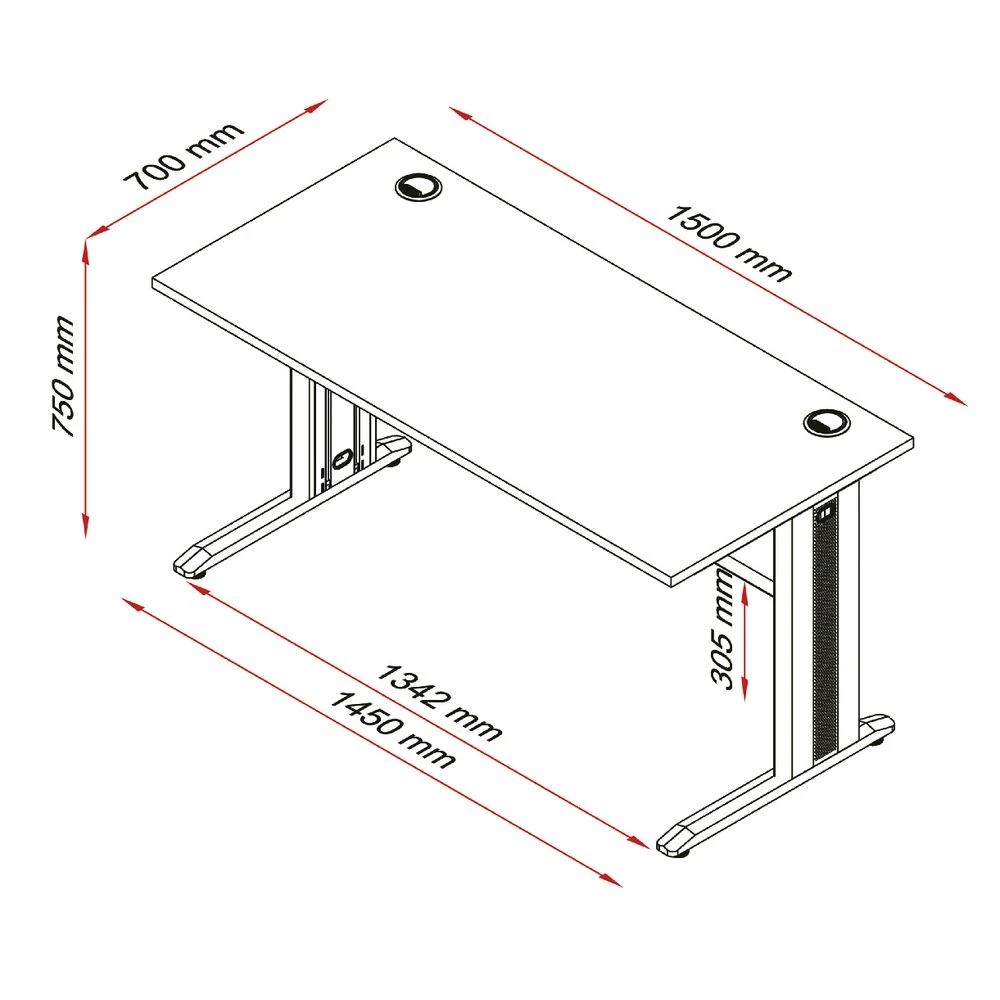 700 mm

1500 mm

750 mm

305 mm

1342 mm

1450 mm