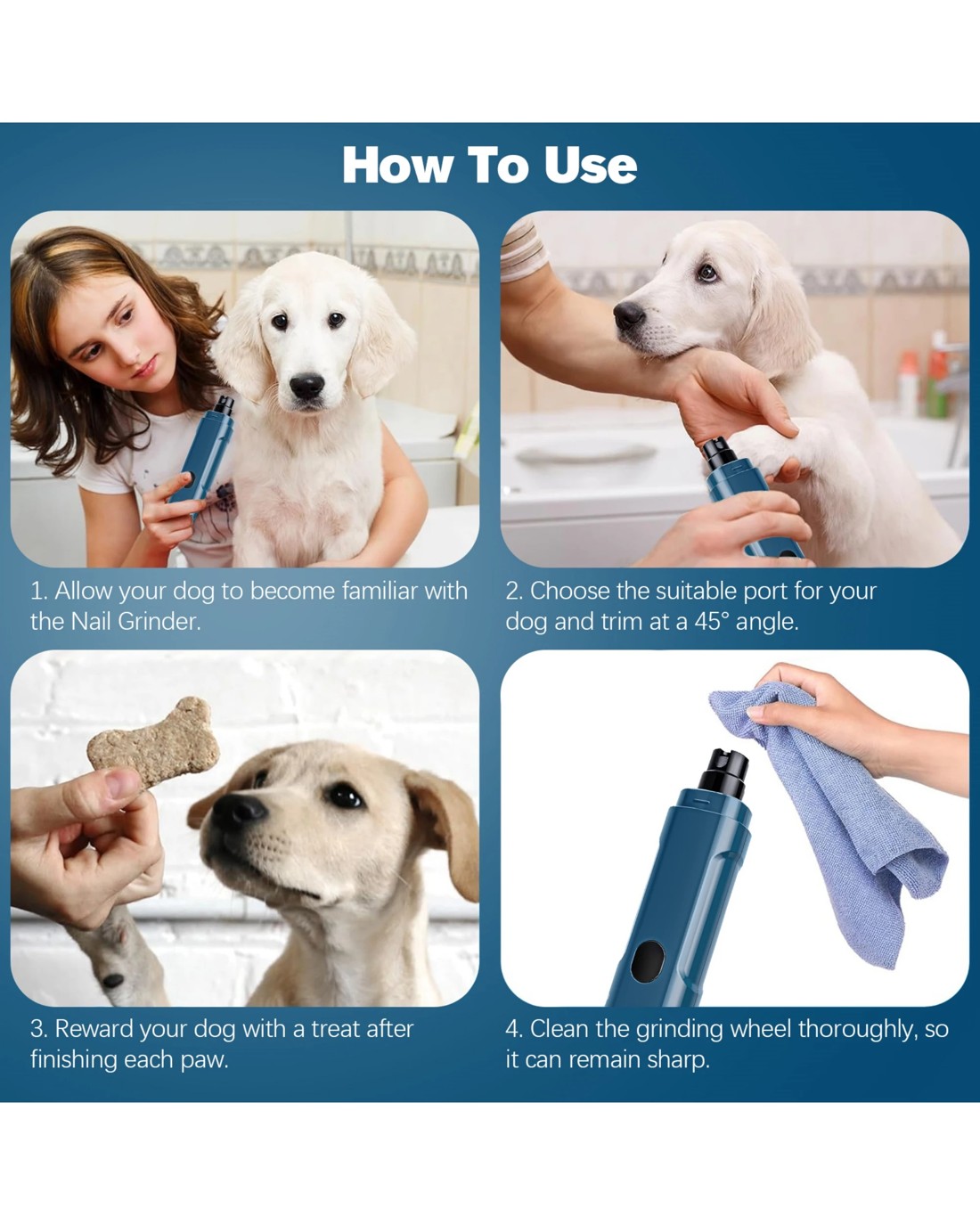 How To Use

1. Allow your dog to become familiar with the Nail Grinder.

2. Choose the suitable port for your dog and trim at a 45° angle.

3. Reward your dog with a treat after finishing each paw.

4. Clean the grinding wheel thoroughly, so it can remain sharp.