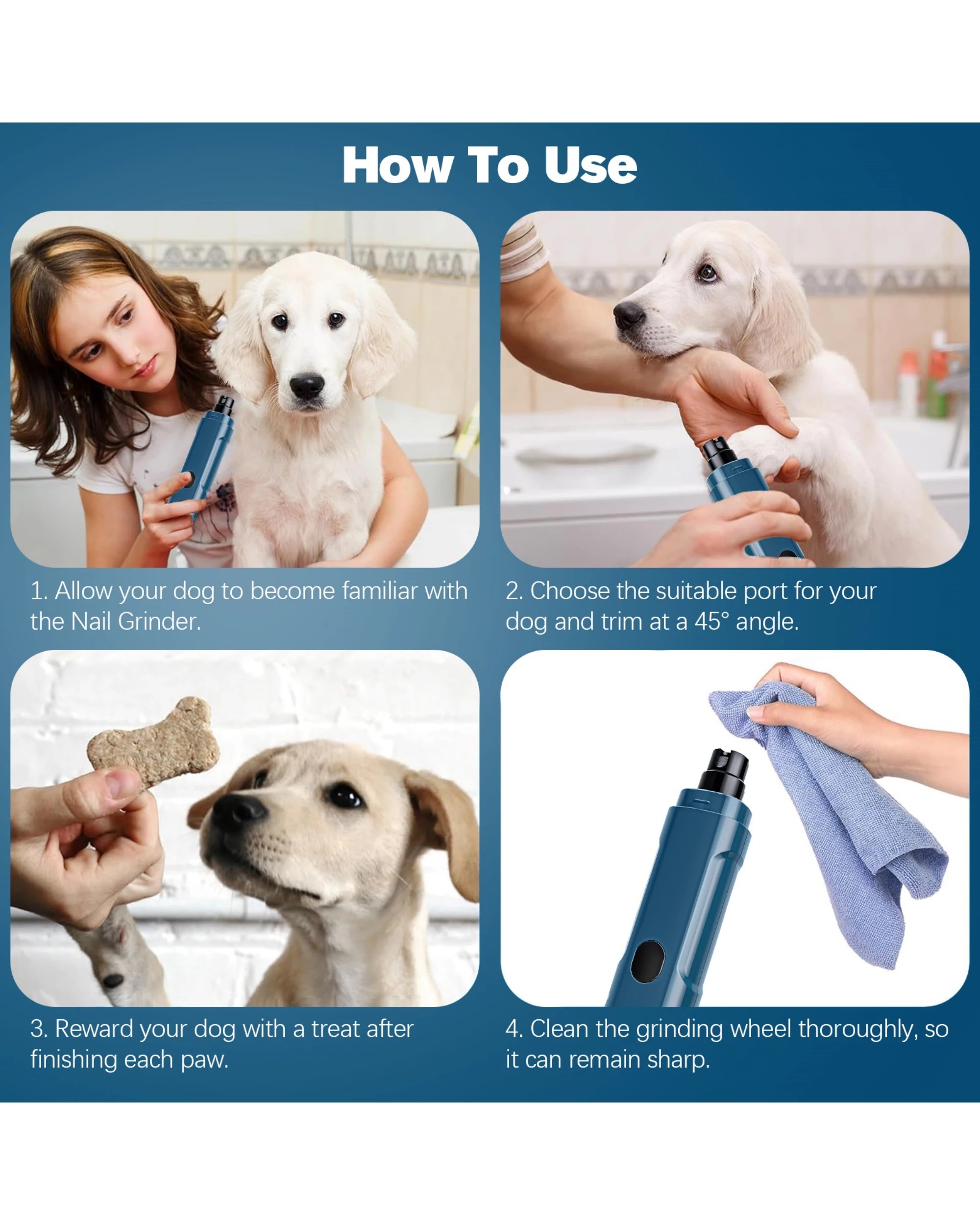 How To Use

1. Allow your dog to become familiar with the Nail Grinder.

2. Choose the suitable port for your dog and trim at a 45° angle.

3. Reward your dog with a treat after finishing each paw.

4. Clean the grinding wheel thoroughly, so it can remain sharp.