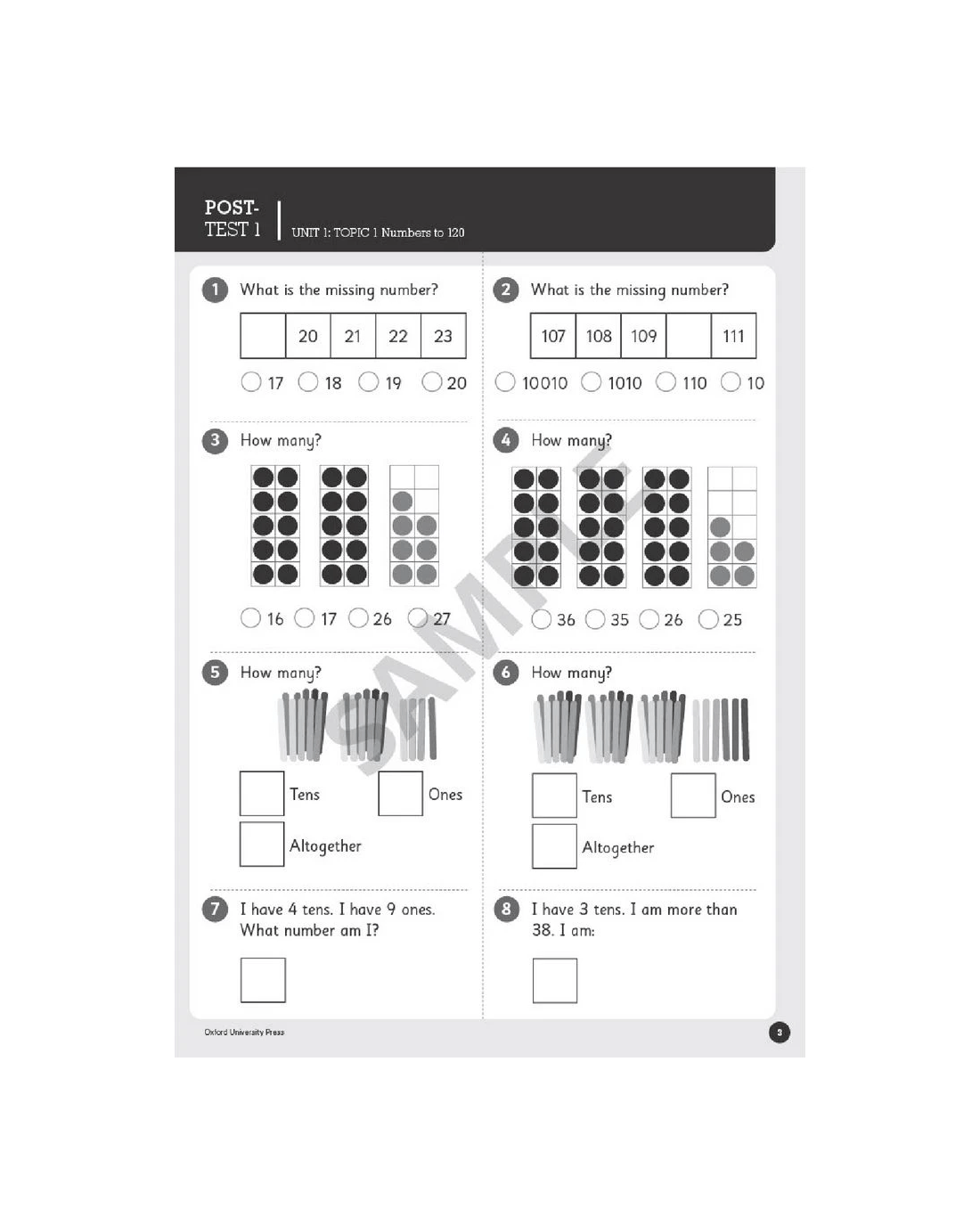 POST-TEST 1

UNIT 1: TOPIC 1 Numbers to 120

1 What is the missing number?

|  | 20 | 21 | 22 | 23 |
|---|---|---|---|---|

○ 17 ○ 18 ○ 19 ○ 20

2 What is the missing number?

| 107 | 108 | 109 |  | 111 |
|---|---|---|---|---|

○ 10010 ○ 1010 ○ 110 ○ 10

3 How many?

○ 16 ○ 17 ○ 26 ○ 27

4 How many?

○ 36 ○ 35 ○ 26 ○ 25

SAMPLE

5 How many?

Tens Ones

Altogether

6 How many?

Tens Ones

Altogether

7 I have 4 tens. I have 9 ones. What number am I?

8 I have 3 tens. I am more than 38. I am:

Oxford University Press

3