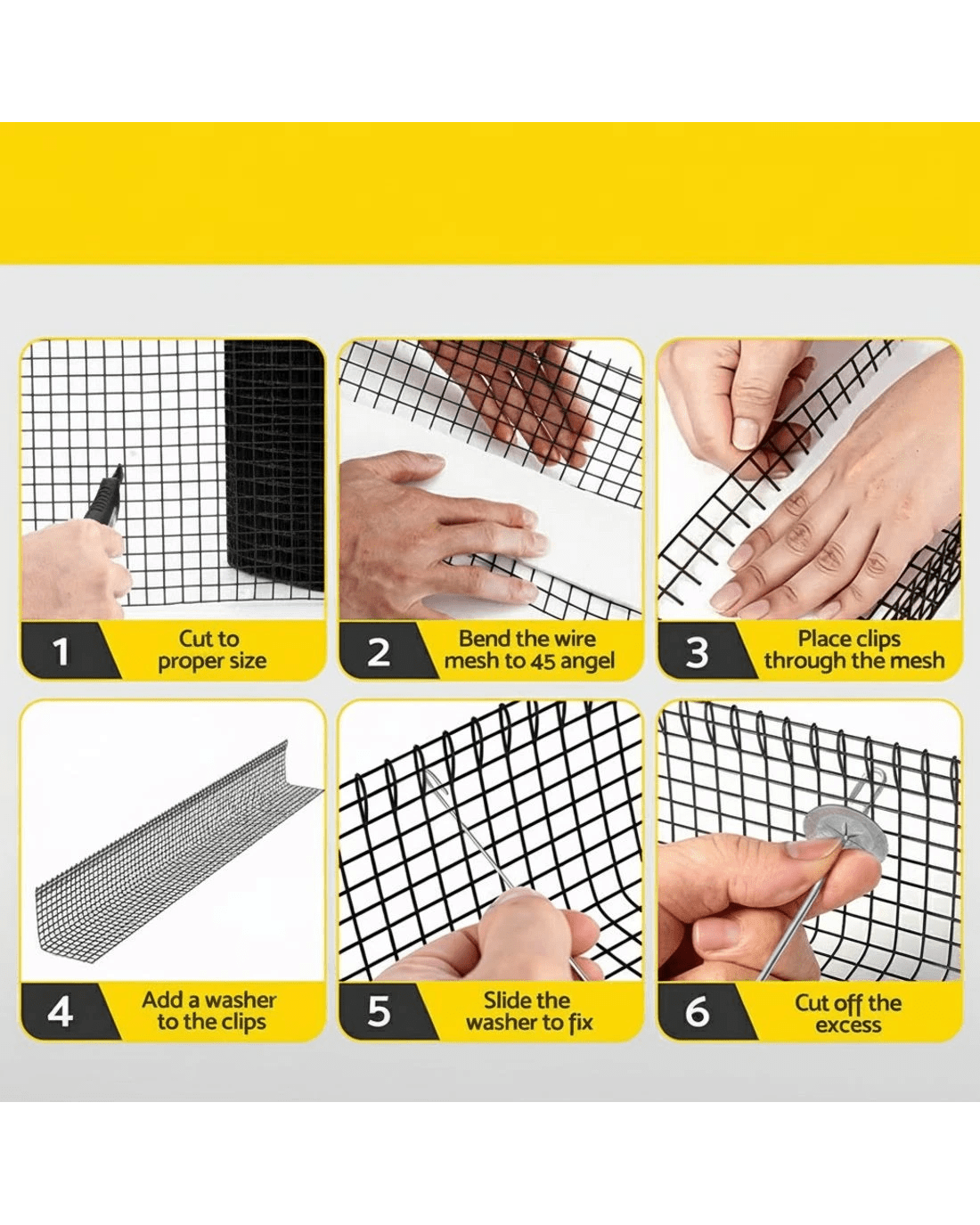 1
Cut to proper size

2
Bend the wire mesh to 45 angel

3
Place clips through the mesh

4
Add a washer to the clips

5
Slide the washer to fix

6
Cut off the excess