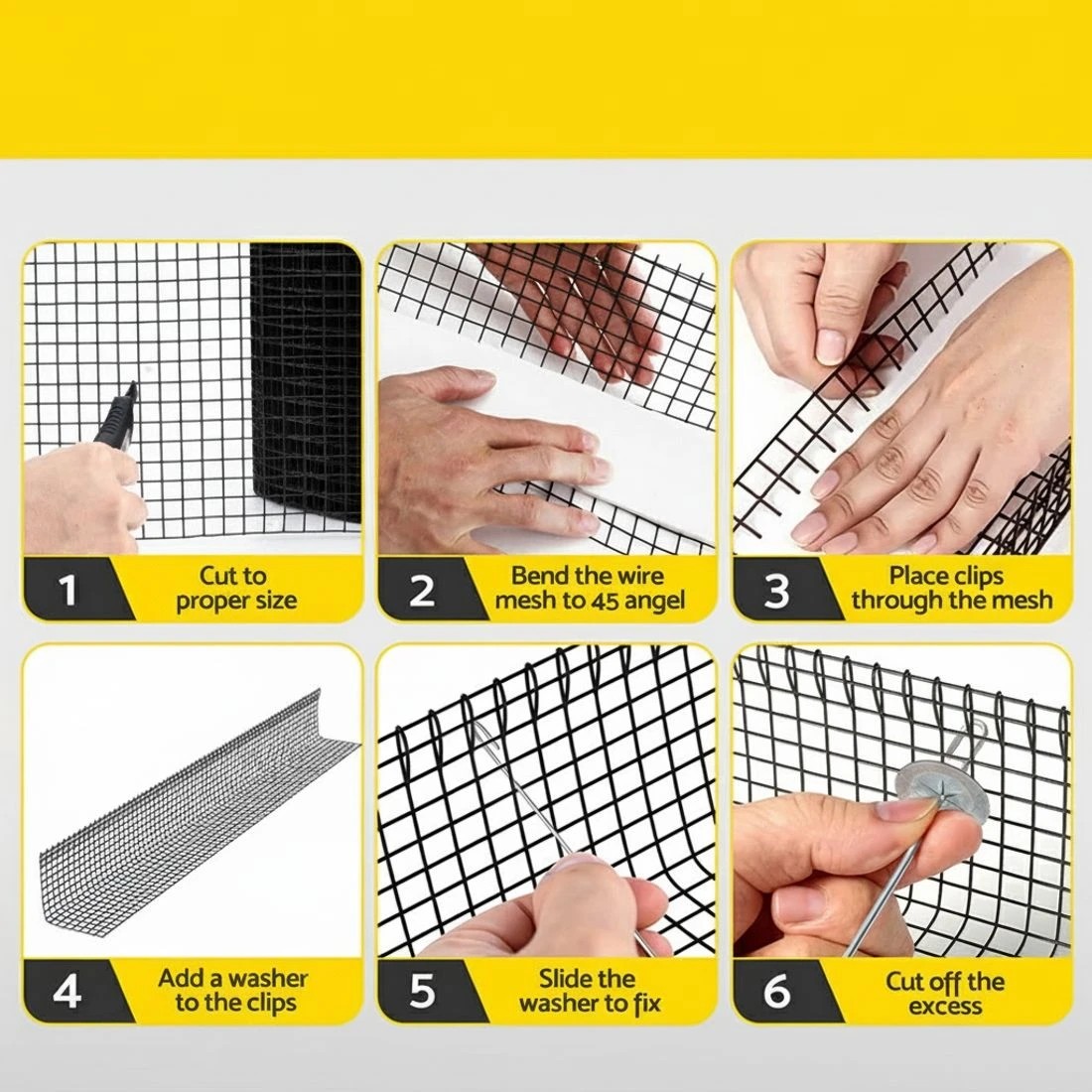 1
Cut to proper size

2
Bend the wire mesh to 45 angel

3
Place clips through the mesh

4
Add a washer to the clips

5
Slide the washer to fix

6
Cut off the excess