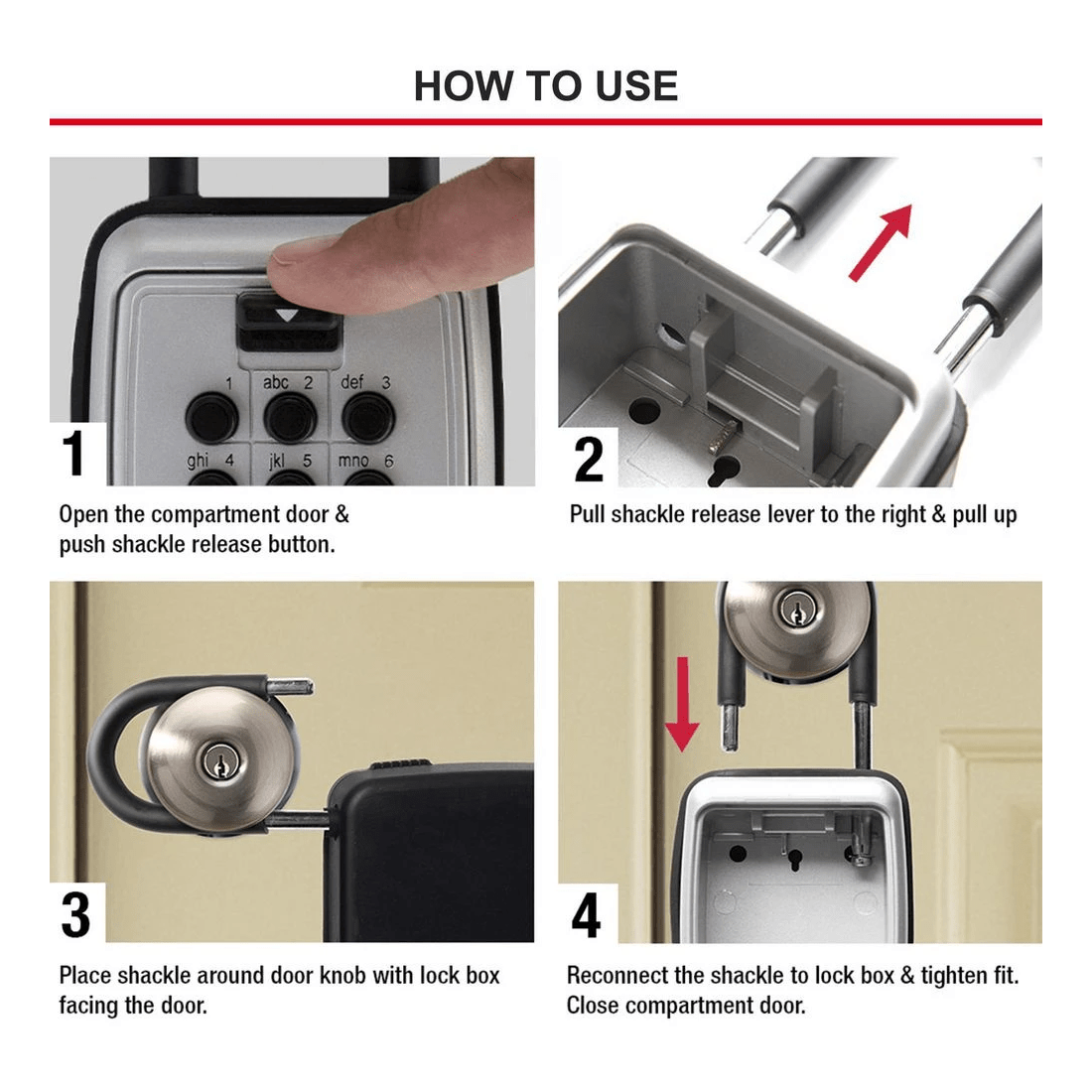 HOW TO USE

1 abc 2 def 3
ghi 4 jkl 5 mno 6

1

Open the compartment door & push shackle release button.

2

Pull shackle release lever to the right & pull up

3

Place shackle around door knob with lock box facing the door.

4

Reconnect the shackle to lock box & tighten fit. Close compartment door.