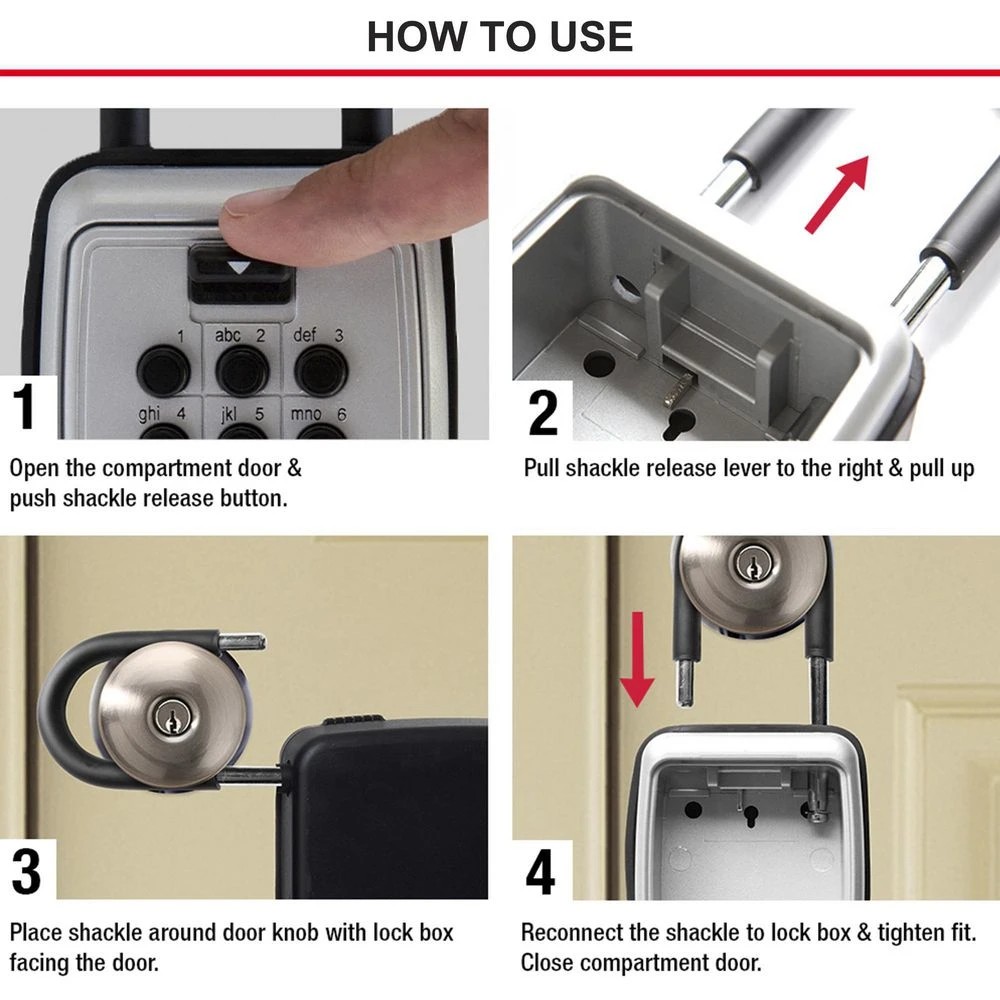 HOW TO USE

1 abc 2 def 3 ghi 4 jkl 5 mno 6

1

Open the compartment door & push shackle release button.

2

Pull shackle release lever to the right & pull up

3

Place shackle around door knob with lock box facing the door.

4

Reconnect the shackle to lock box & tighten fit. Close compartment door.