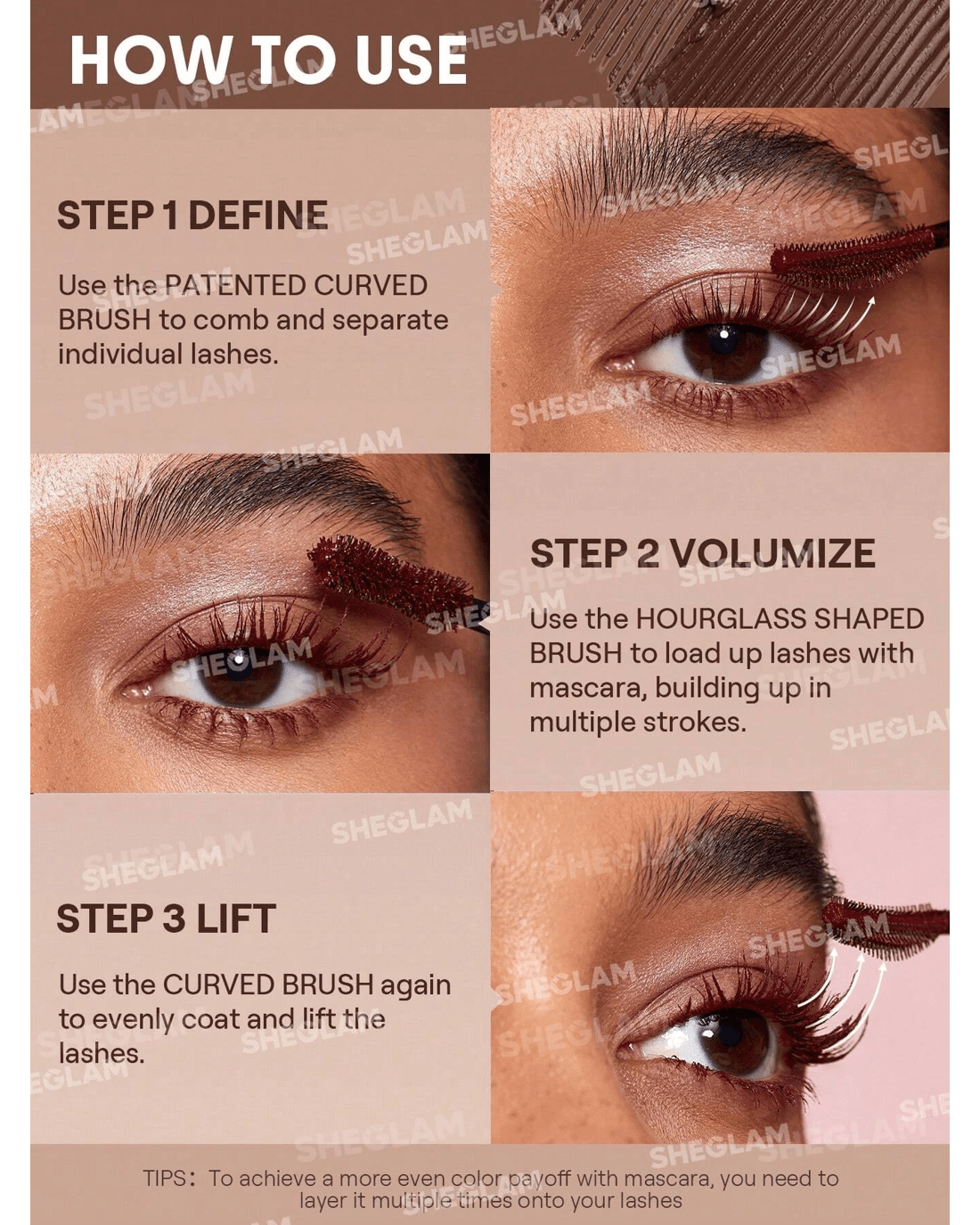 HOW TO USE

STEP 1 DEFINE

Use the PATENTED CURVED BRUSH to comb and separate individual lashes.

STEP 2 VOLUMIZE

Use the HOURGLASS SHAPED BRUSH to load up lashes with mascara, building up in multiple strokes.

STEP 3 LIFT

Use the CURVED BRUSH again to evenly coat and lift the lashes.

TIPS: To achieve a more even color payoff with mascara, you need to layer it multiple times onto your lashes

SHEGLAM