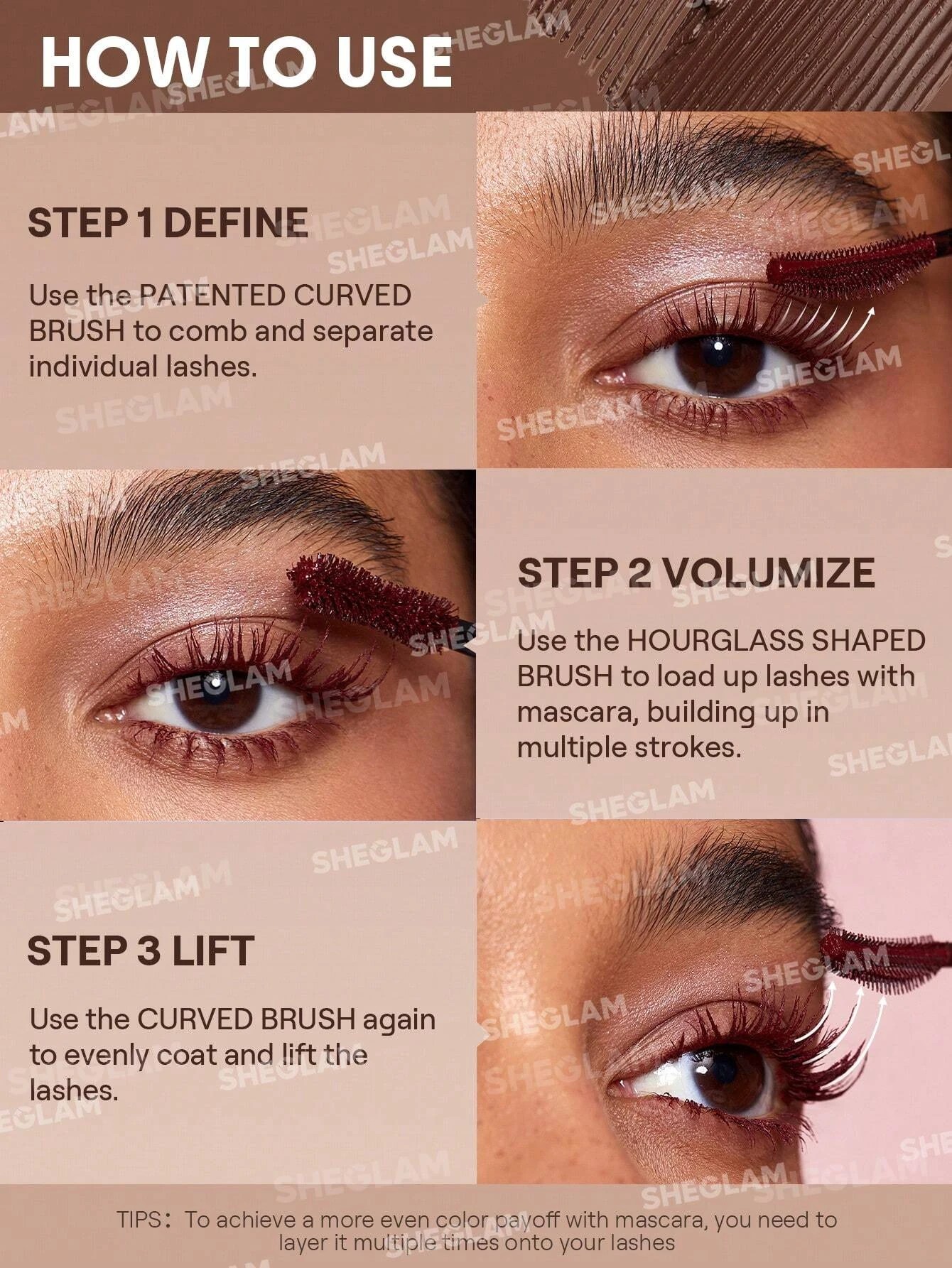 HOW TO USE

STEP 1 DEFINE

Use the PATENTED CURVED BRUSH to comb and separate individual lashes.

STEP 2 VOLUMIZE

Use the HOURGLASS SHAPED BRUSH to load up lashes with mascara, building up in multiple strokes.

STEP 3 LIFT

Use the CURVED BRUSH again to evenly coat and lift the lashes.

TIPS: To achieve a more even color payoff with mascara, you need to layer it multiple times onto your lashes

SHEGLAM