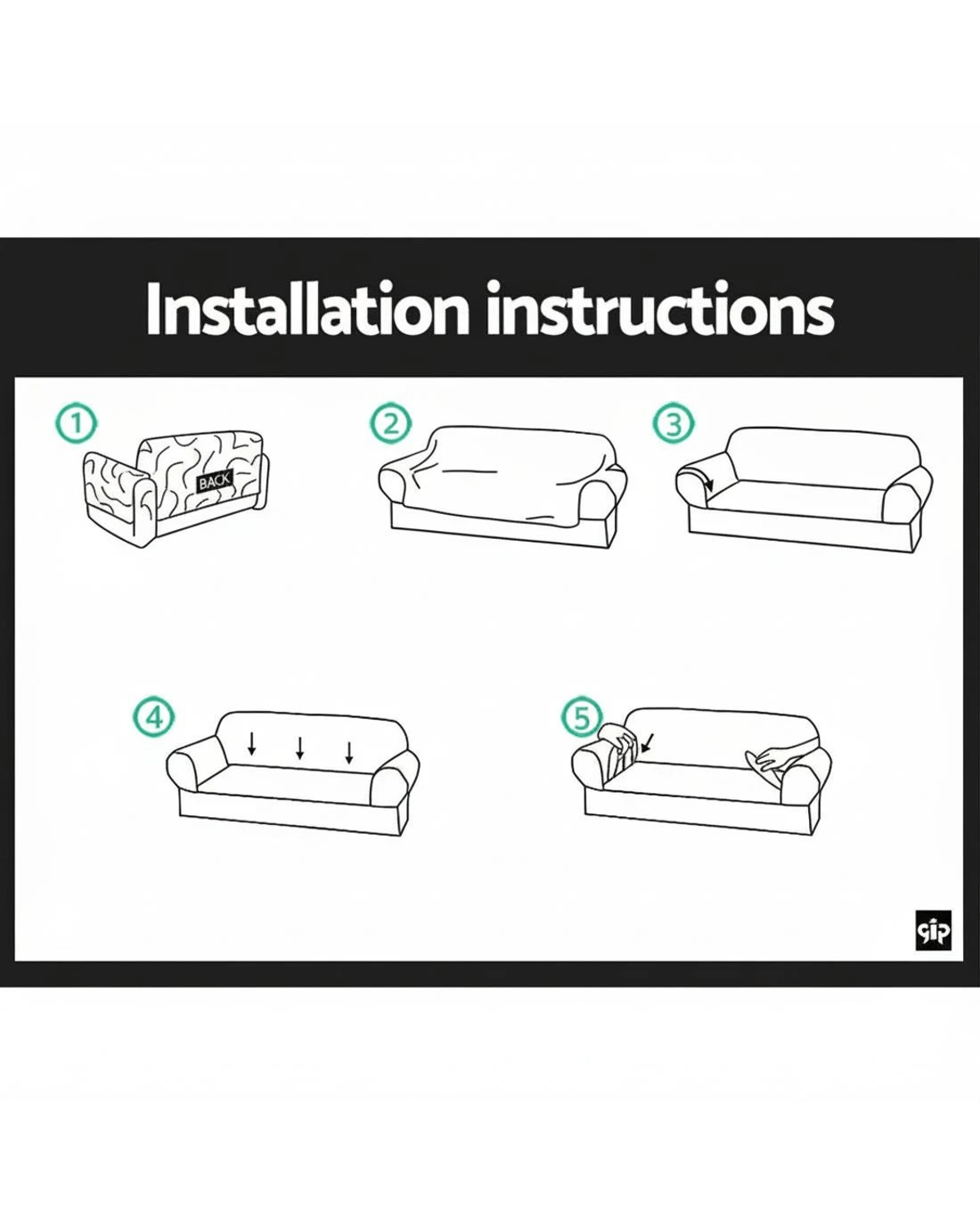 Installation instructions

①

BACK

②

③

④

⑤

gip