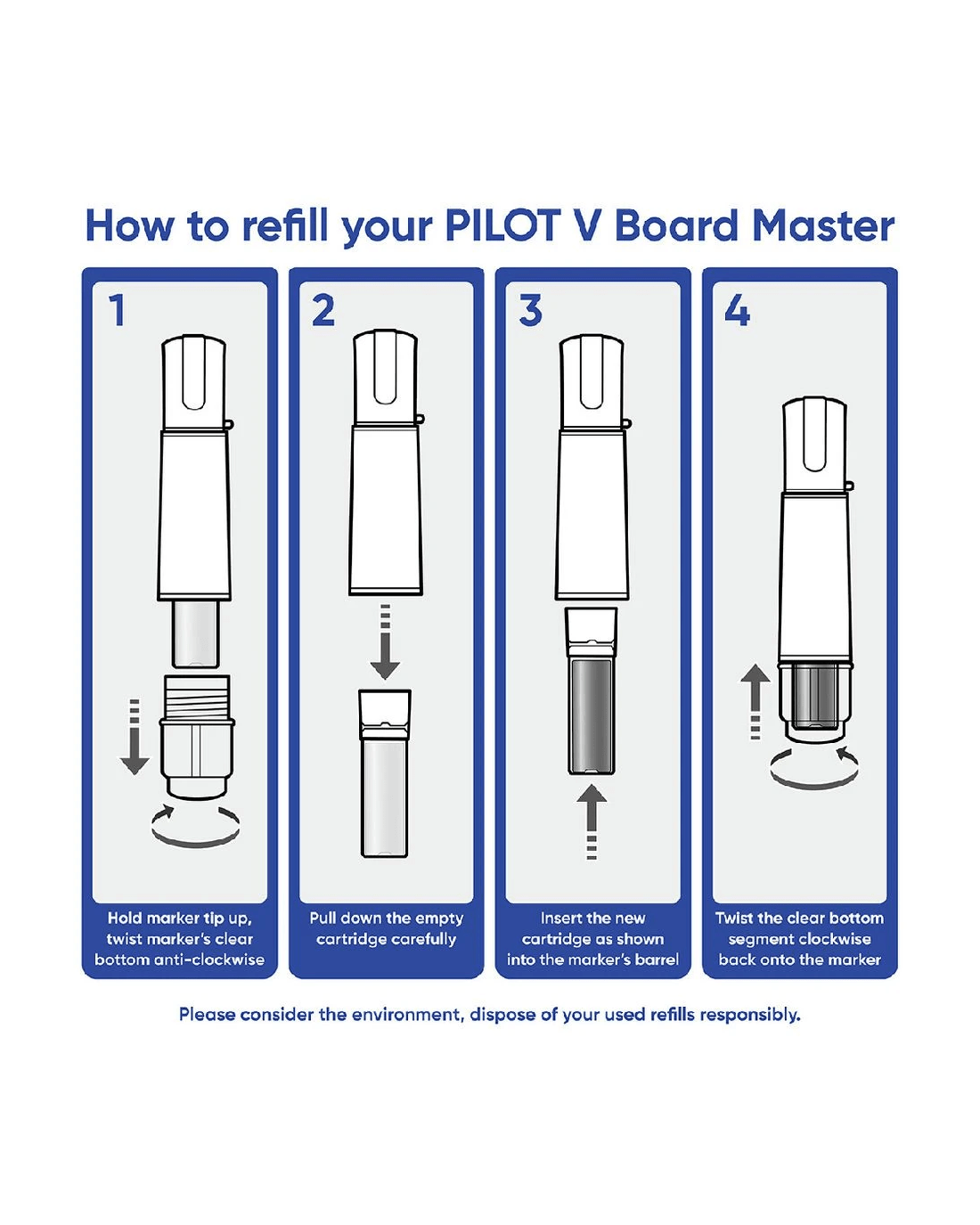 How to refill your PILOT V Board Master

1

Hold marker tip up, twist marker's clear bottom anti-clockwise

2

Pull down the empty cartridge carefully

3

Insert the new cartridge as shown into the marker's barrel

4

Twist the clear bottom segment clockwise back onto the marker

Please consider the environment, dispose of your used refills responsibly.