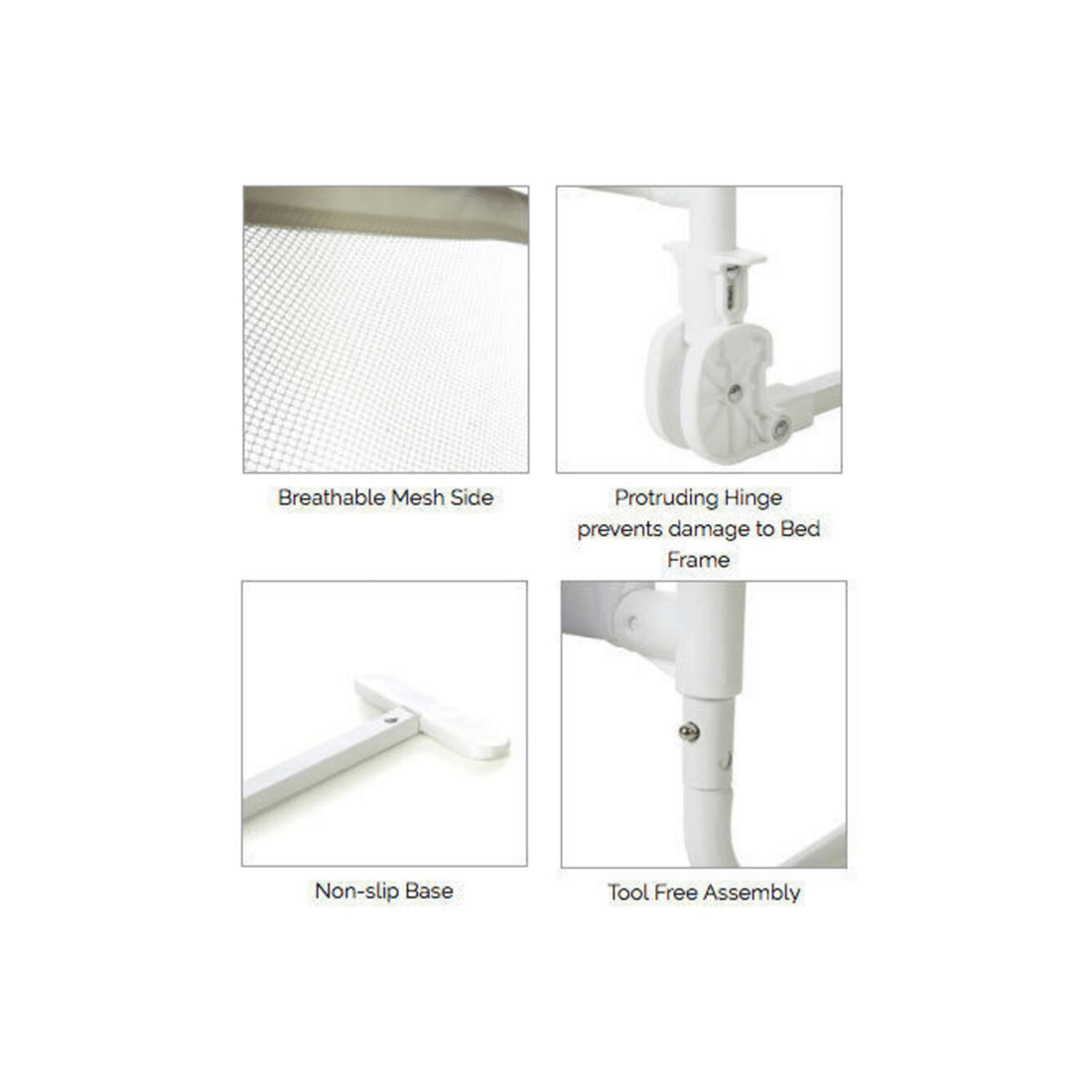 Breathable Mesh Side

Protruding Hinge prevents damage to Bed Frame

Non-slip Base

Tool Free Assembly