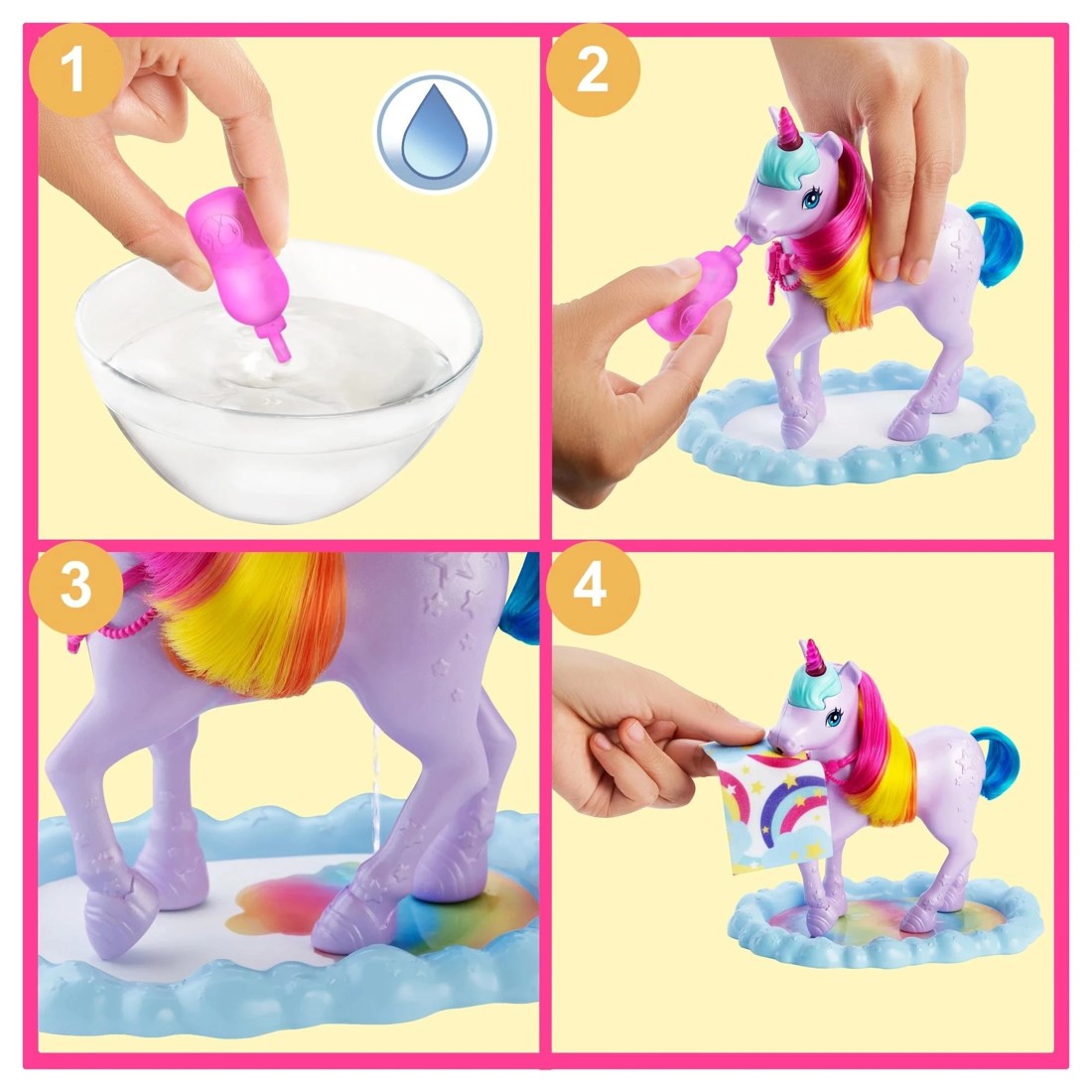 1

2

3

4