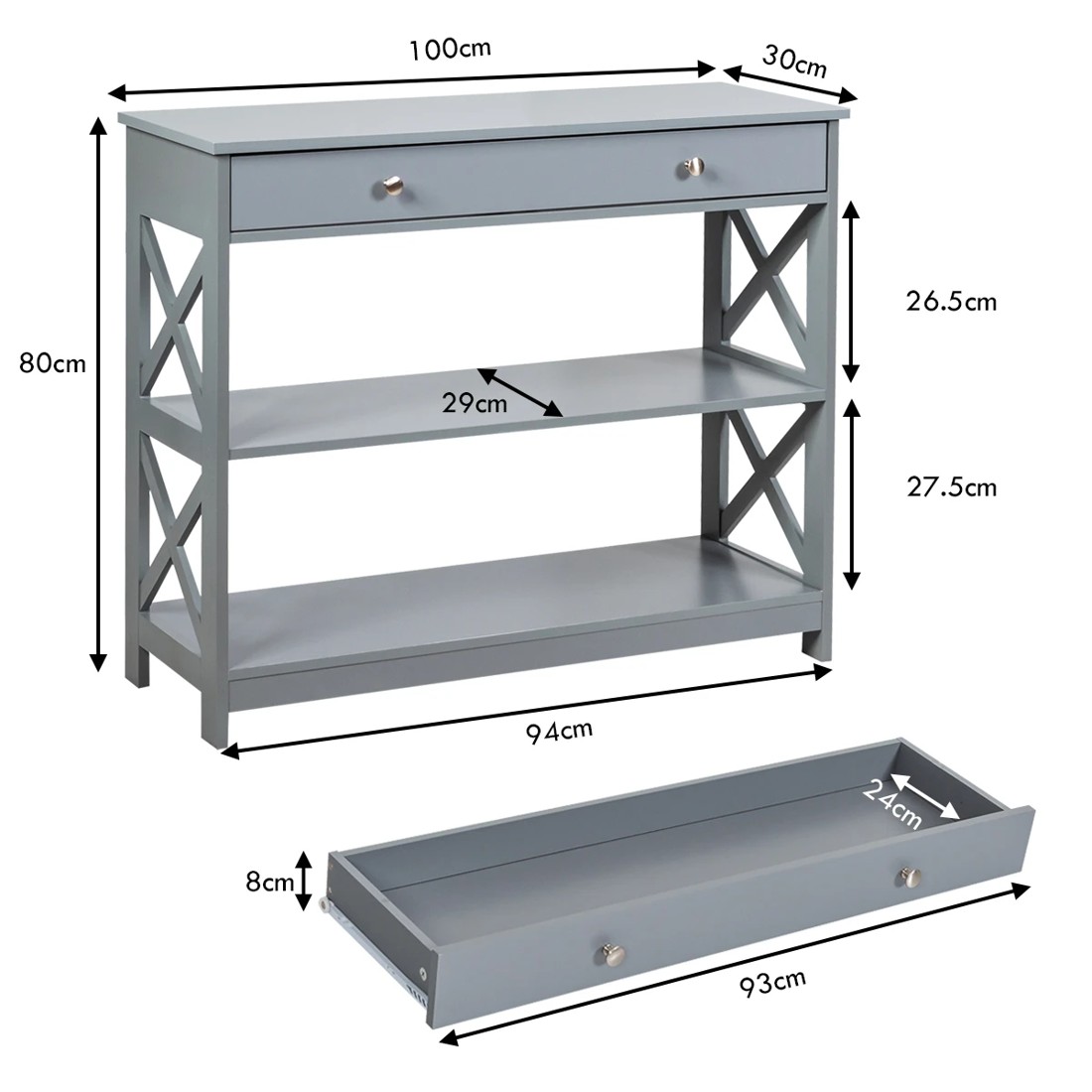 100cm
30cm
80cm
26.5cm
29cm
27.5cm
94cm
24cm
8cm
93cm