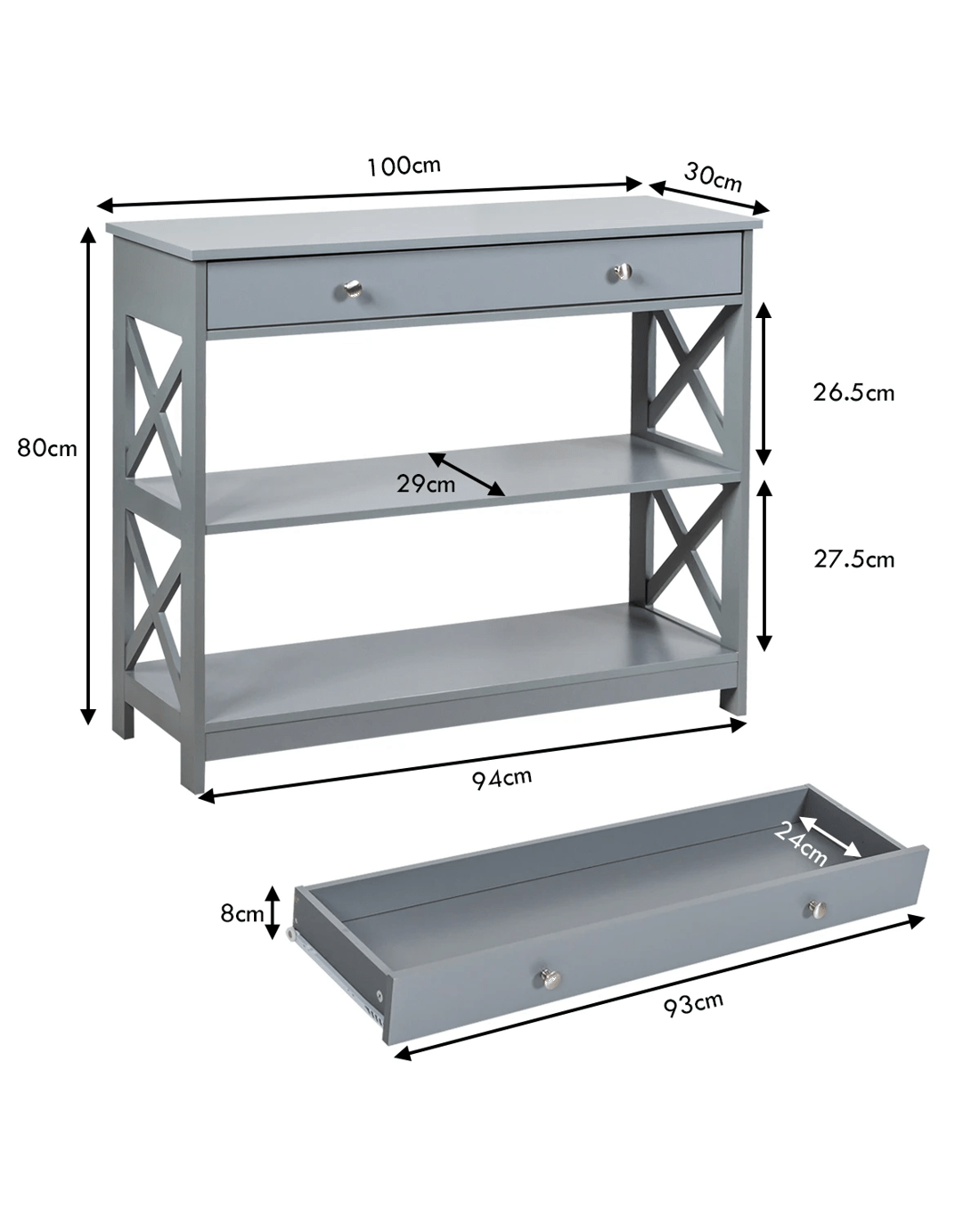 100cm
30cm
80cm
26.5cm
29cm
27.5cm
94cm
24cm
8cm
93cm